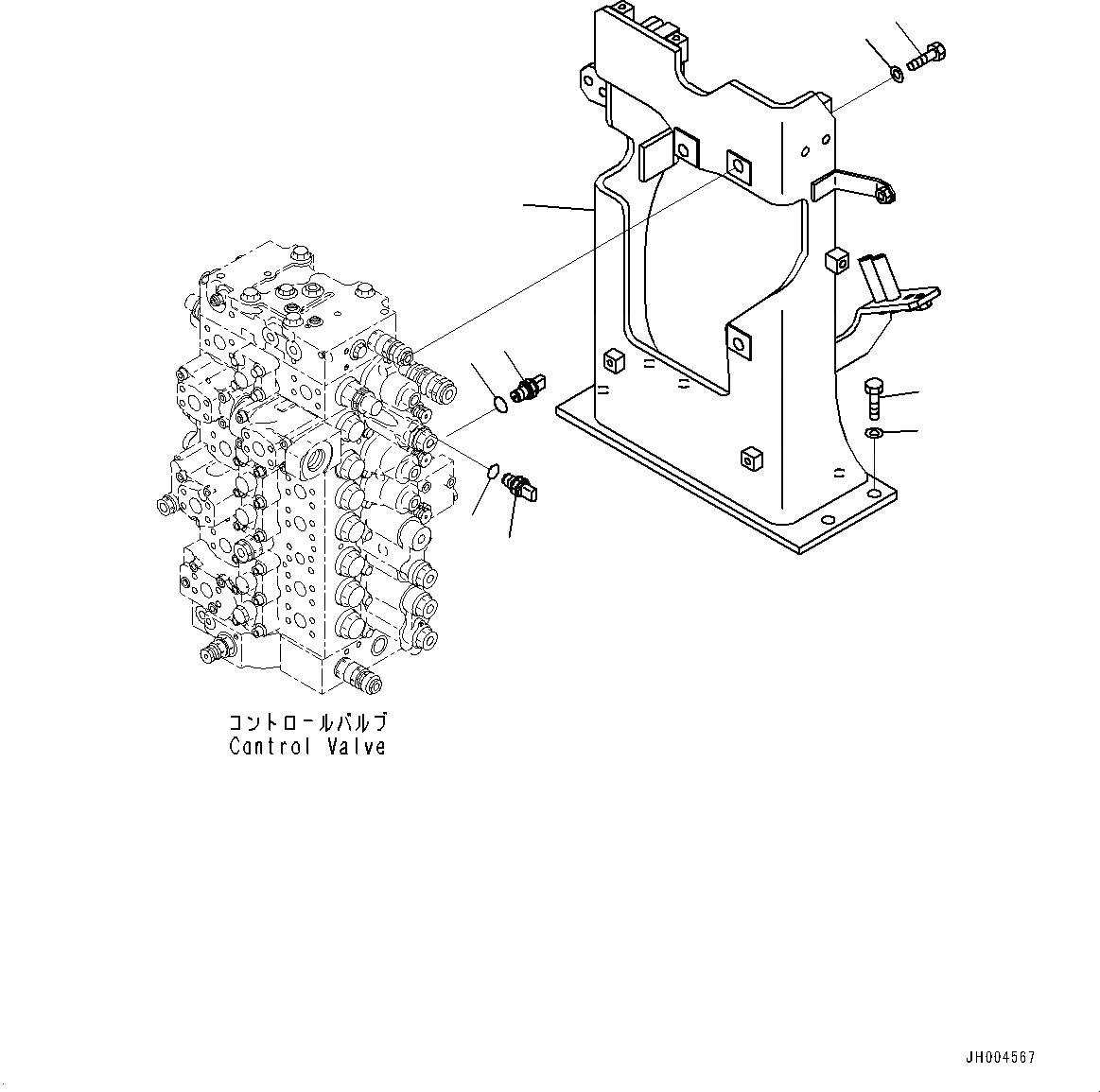 コントロールバルブ
Control Valve

JH004567