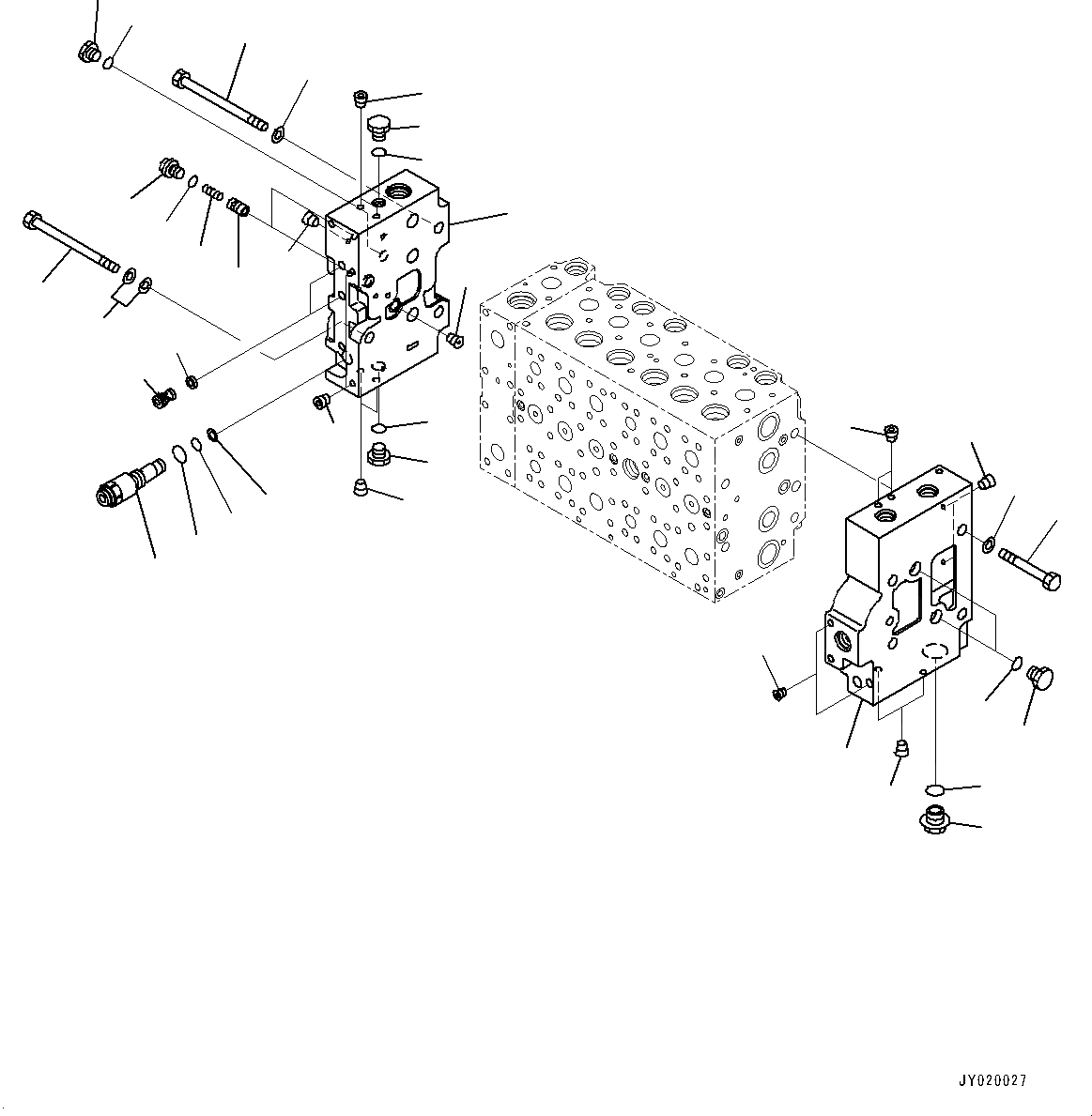 JY020027