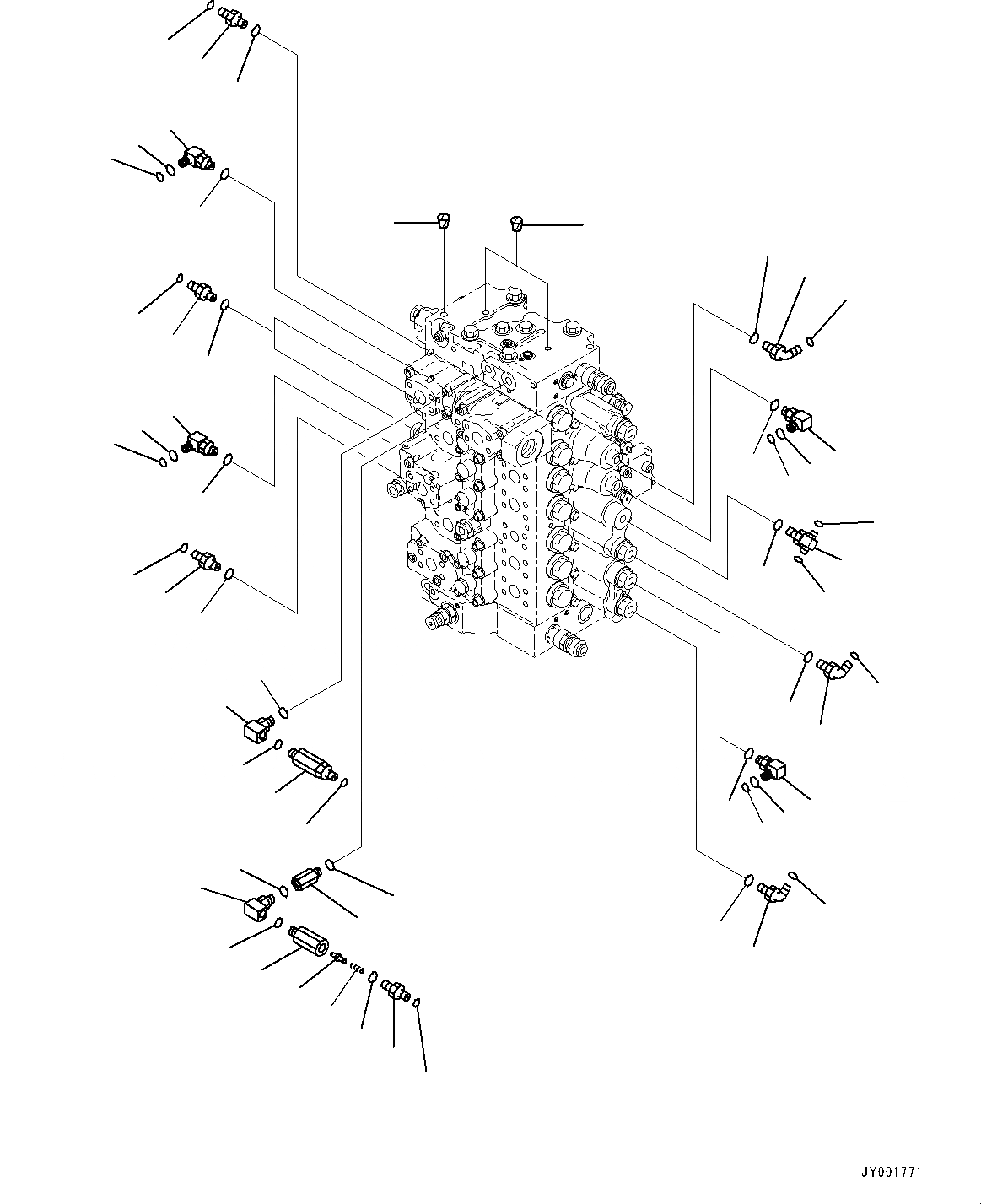 JY001771