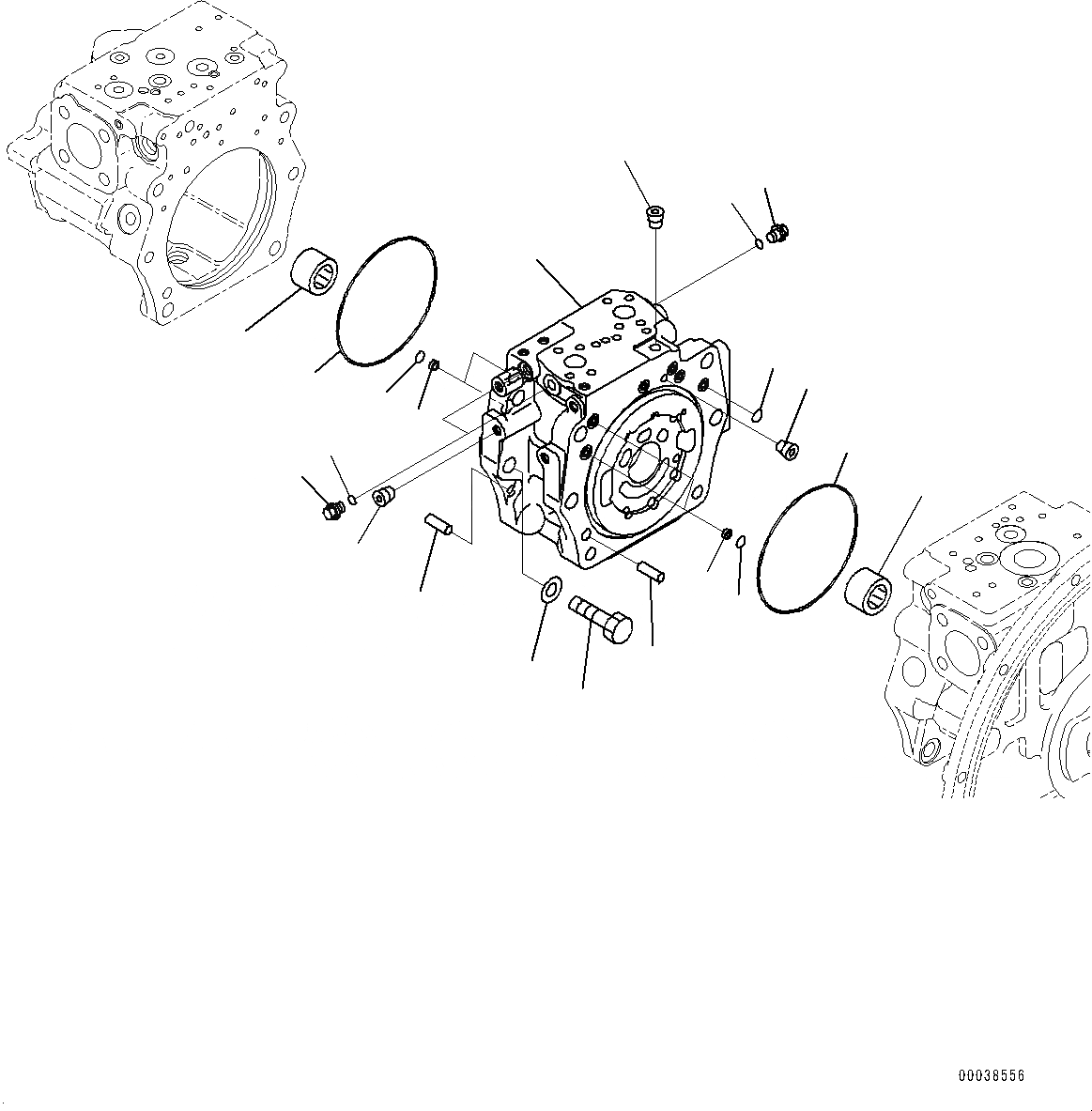 00038556