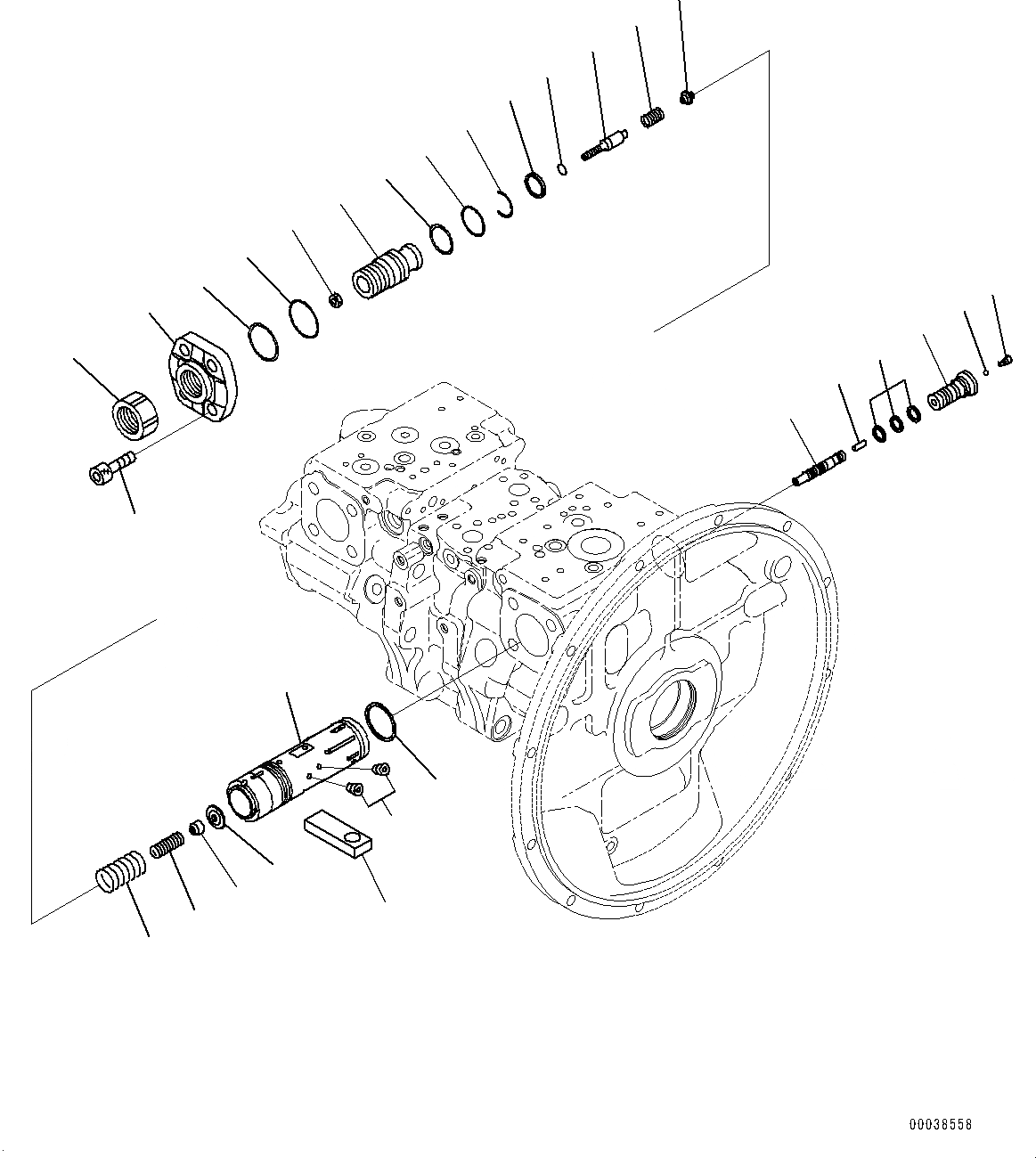 00038558