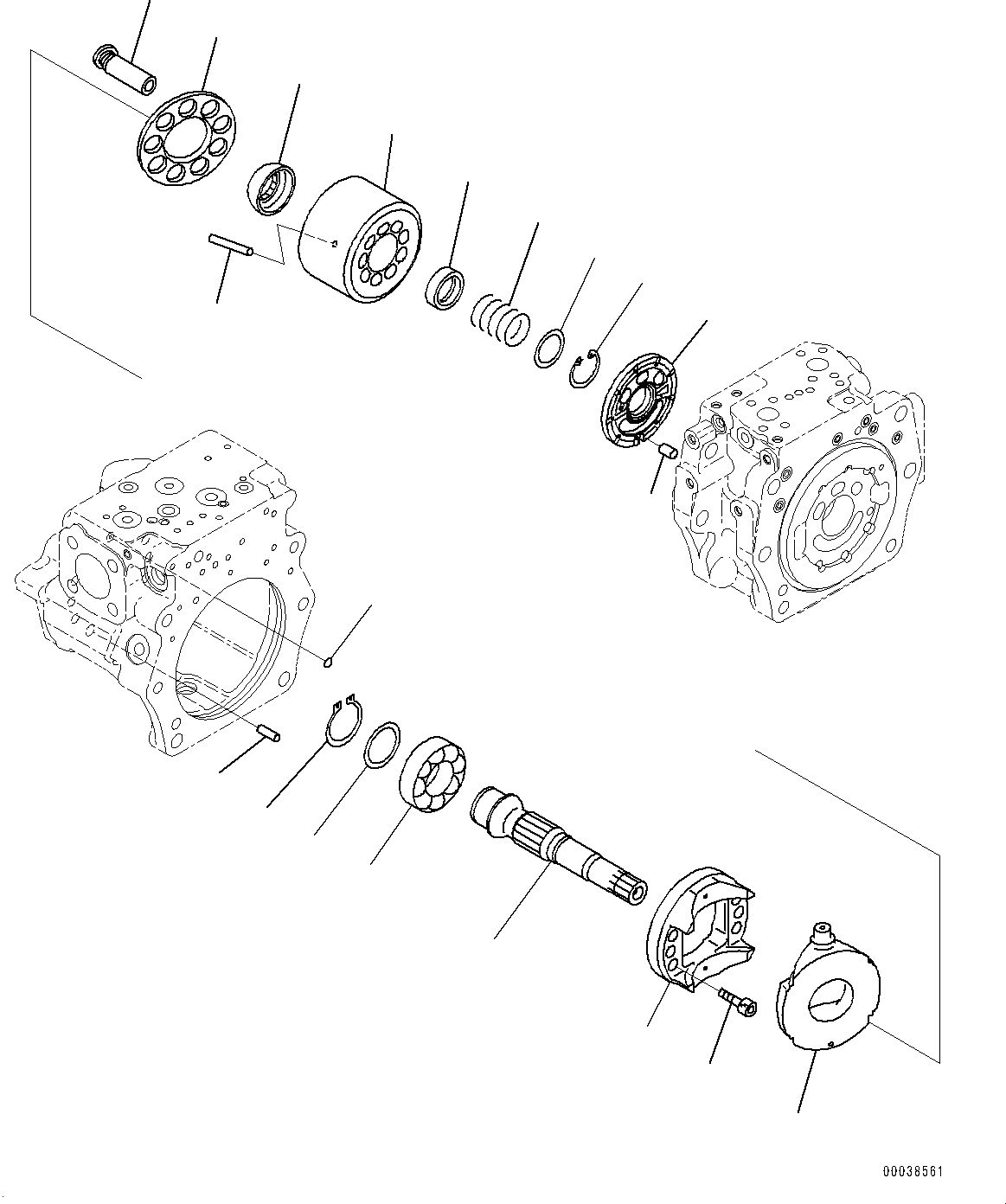 00038561