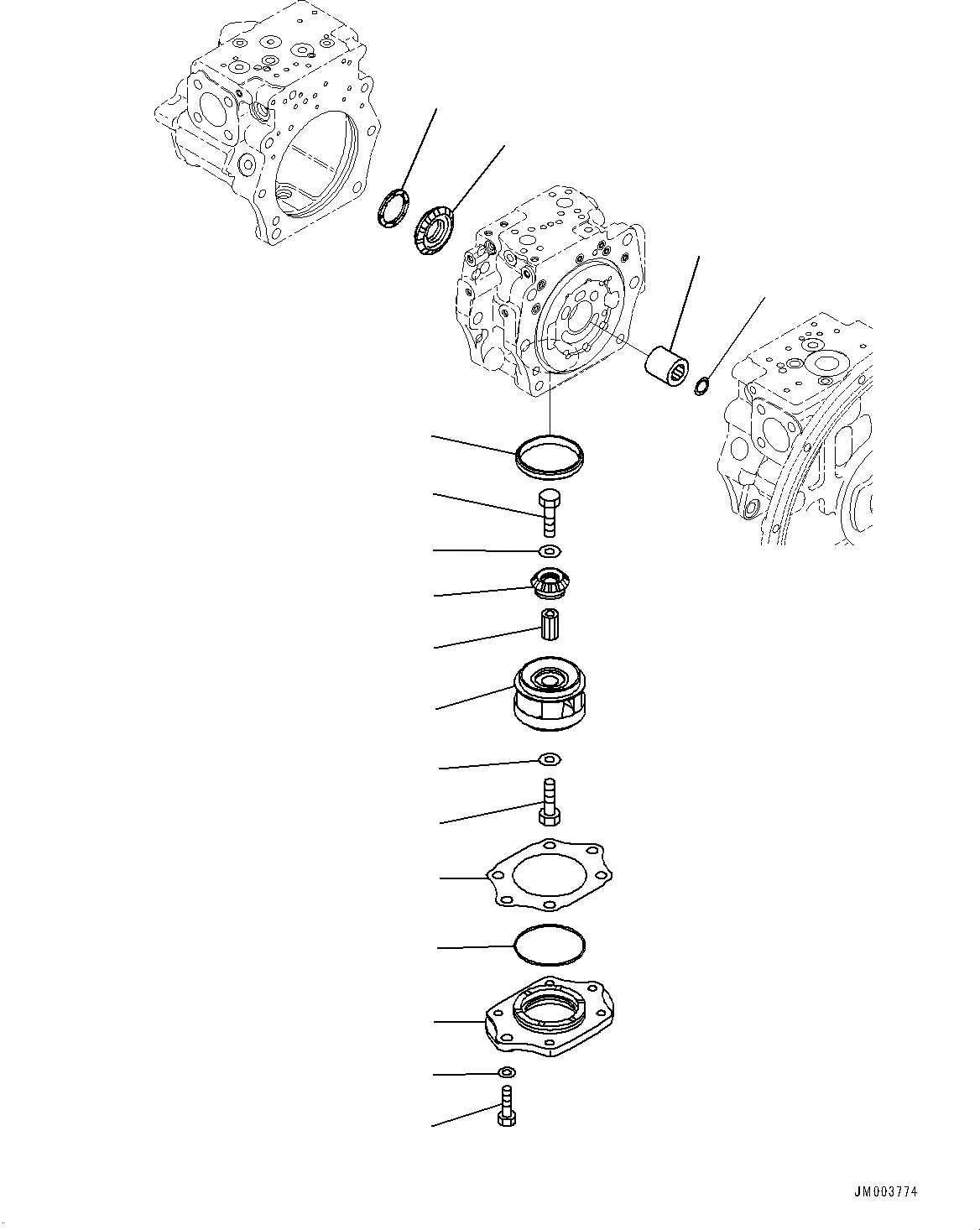 JM003774