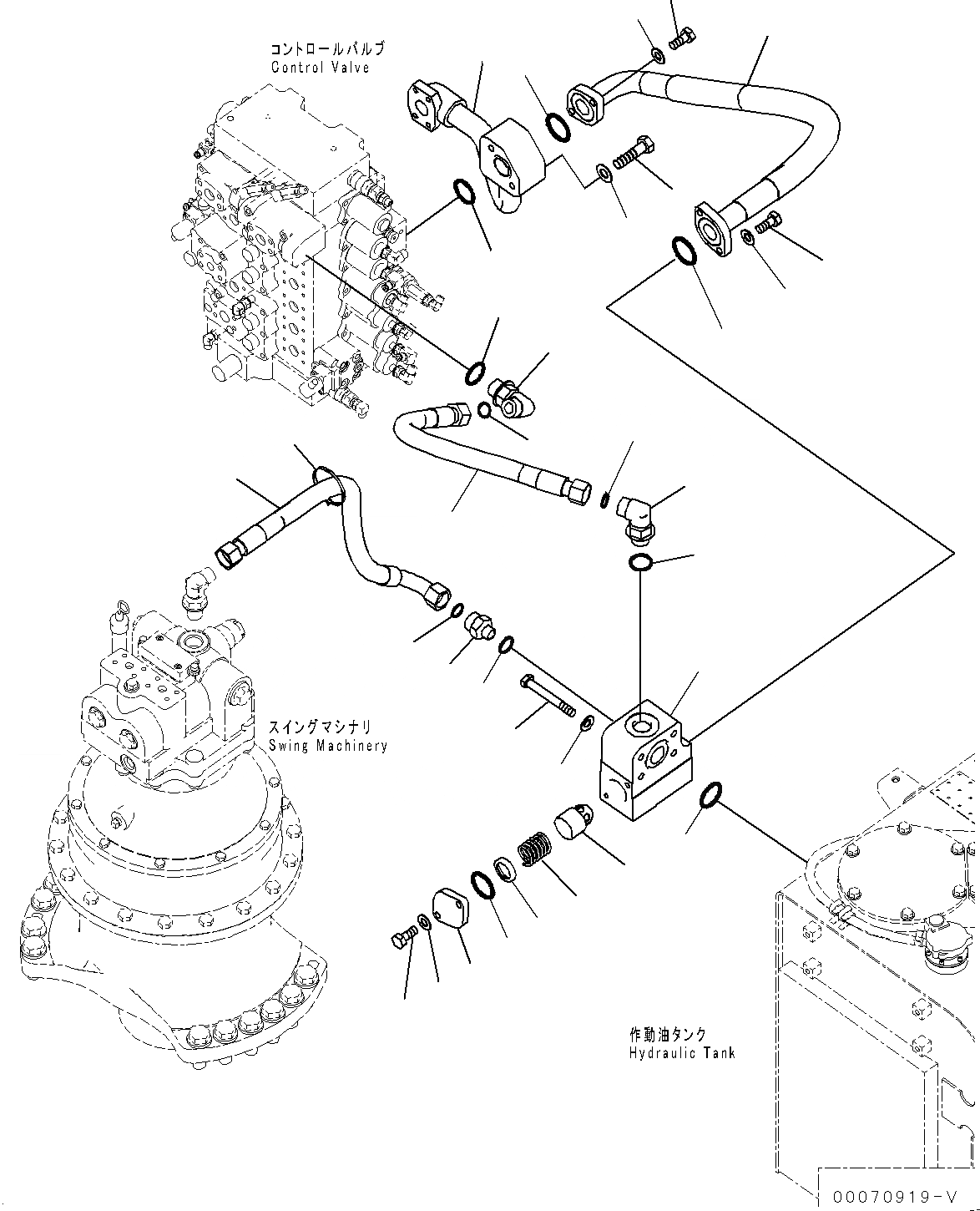 コントロールバルブ
Control Valve

スイングマシナリ
Swing Machinery

作動油タンク
Hydraulic Tank

00070919-V