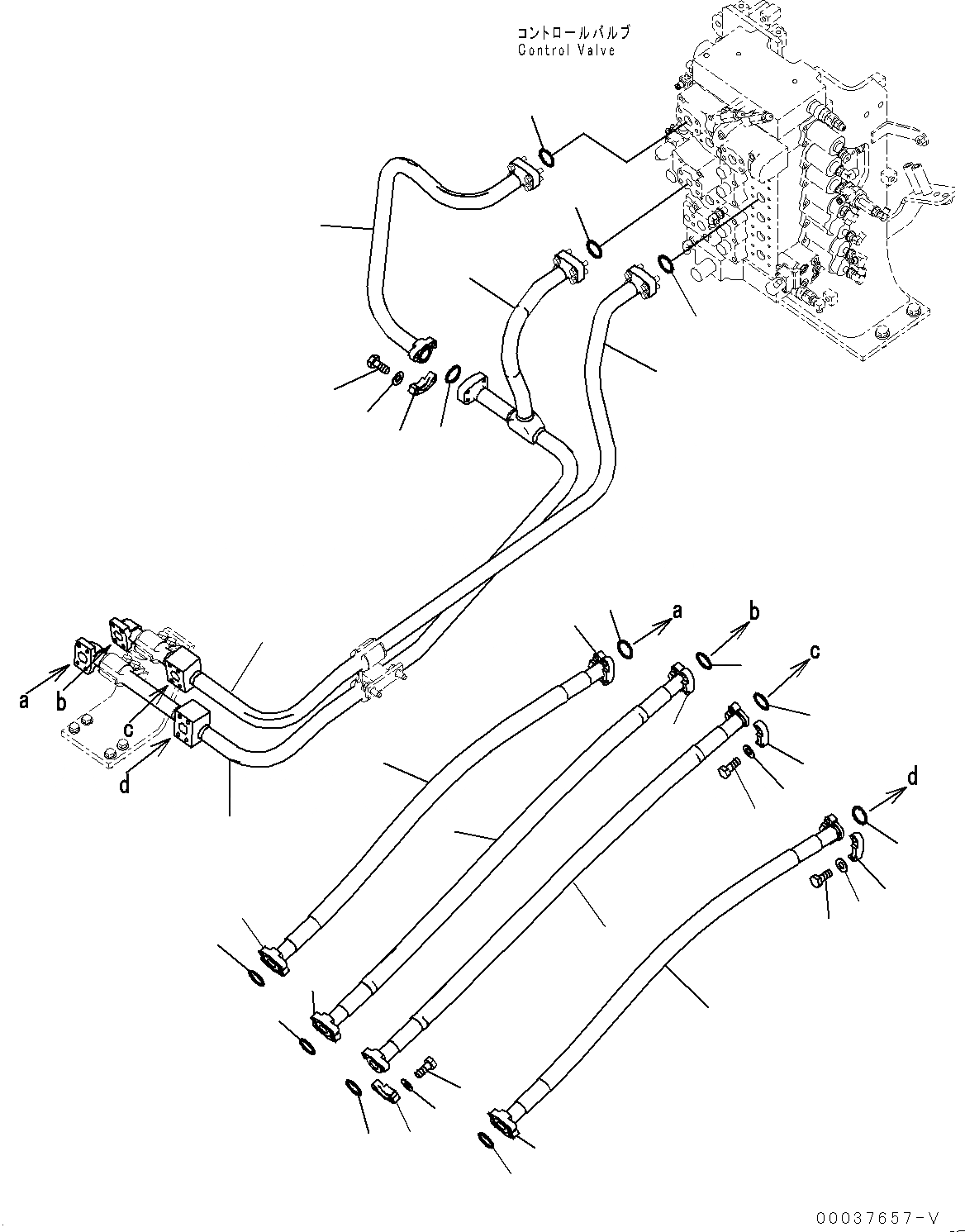 コントロールバルブ
Control Valve

a
b
c
d

a
b
c
d

00037657-V