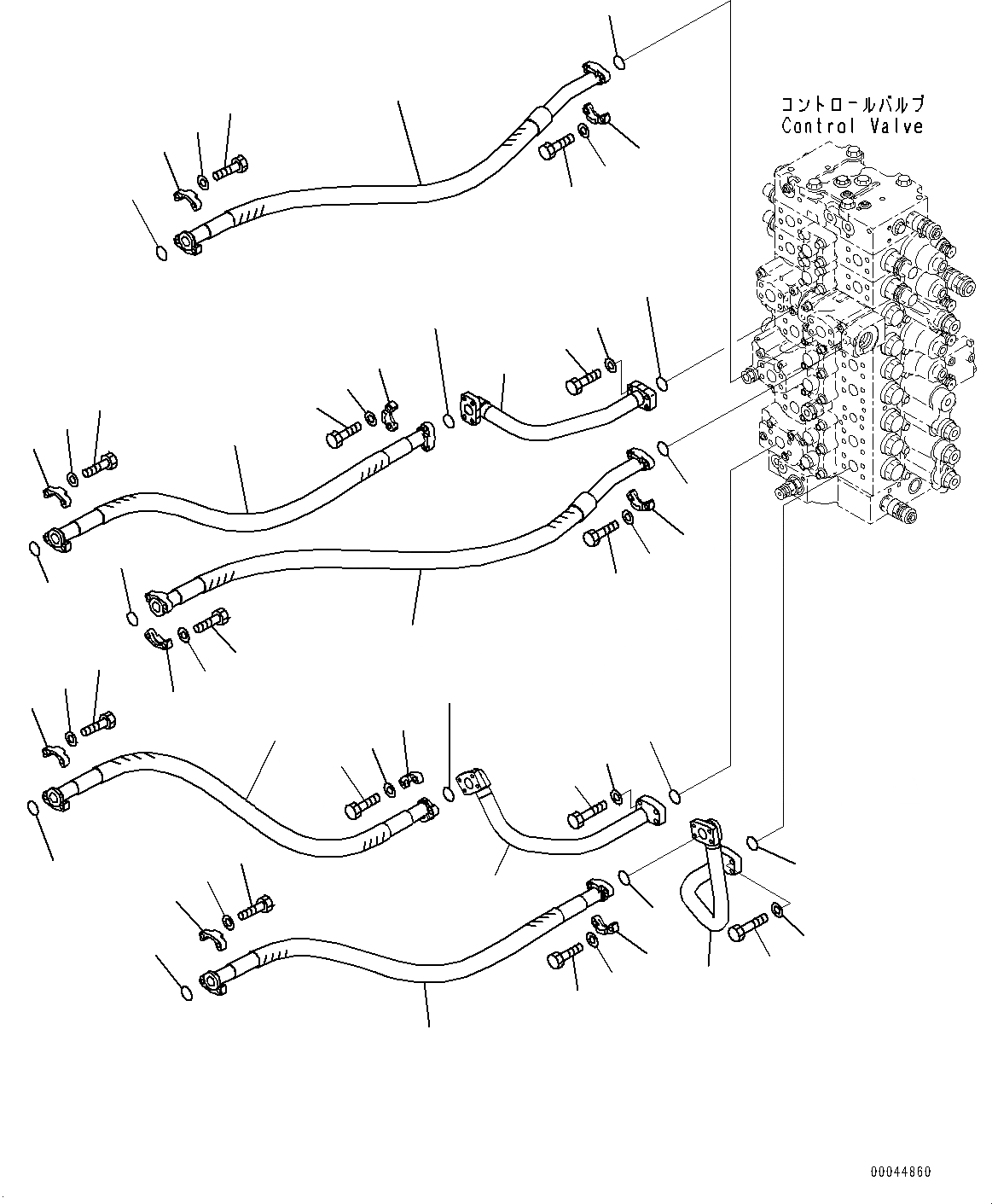 コントロールバルブ
Control Valve

00044860