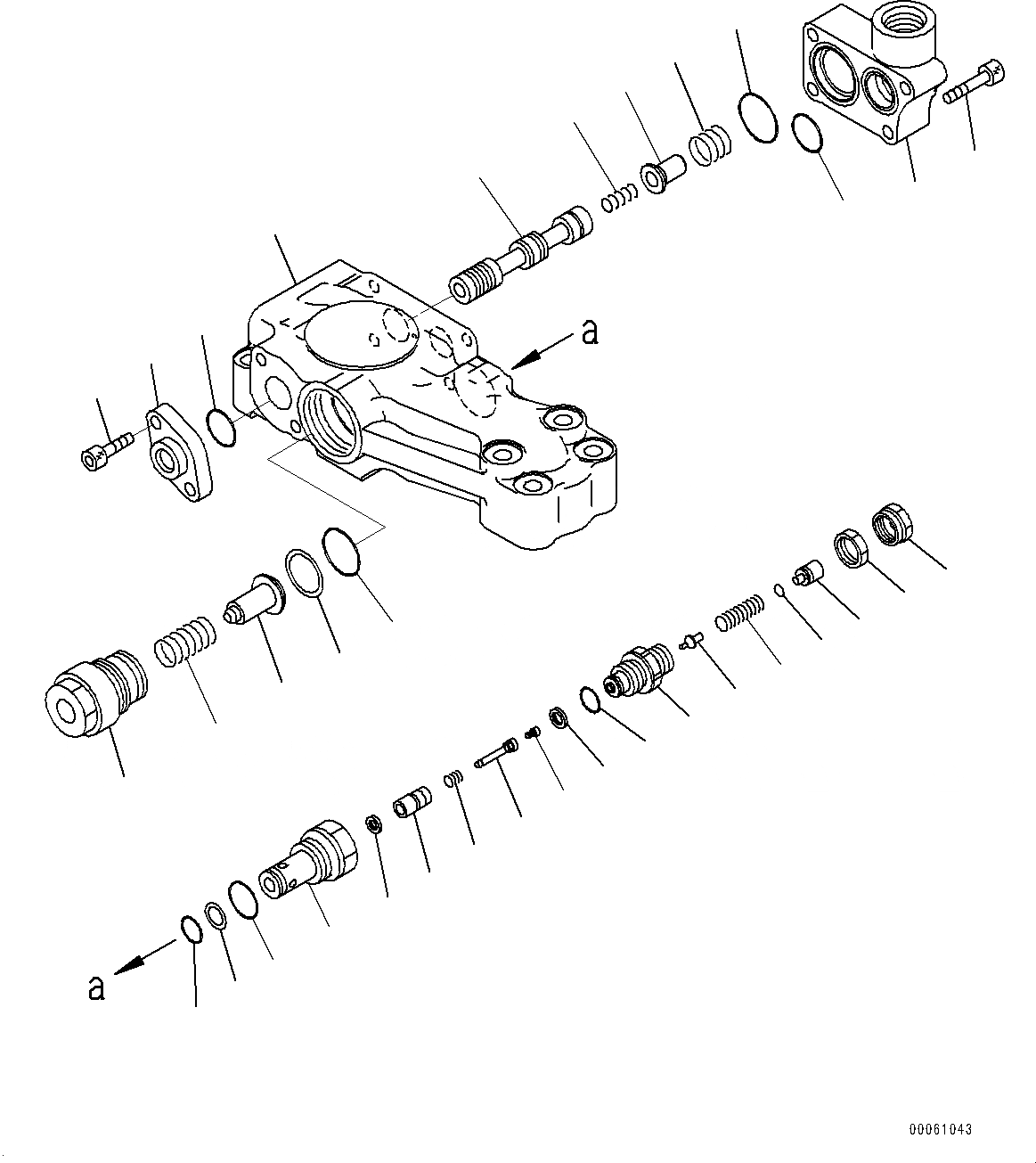 a

a

00061043