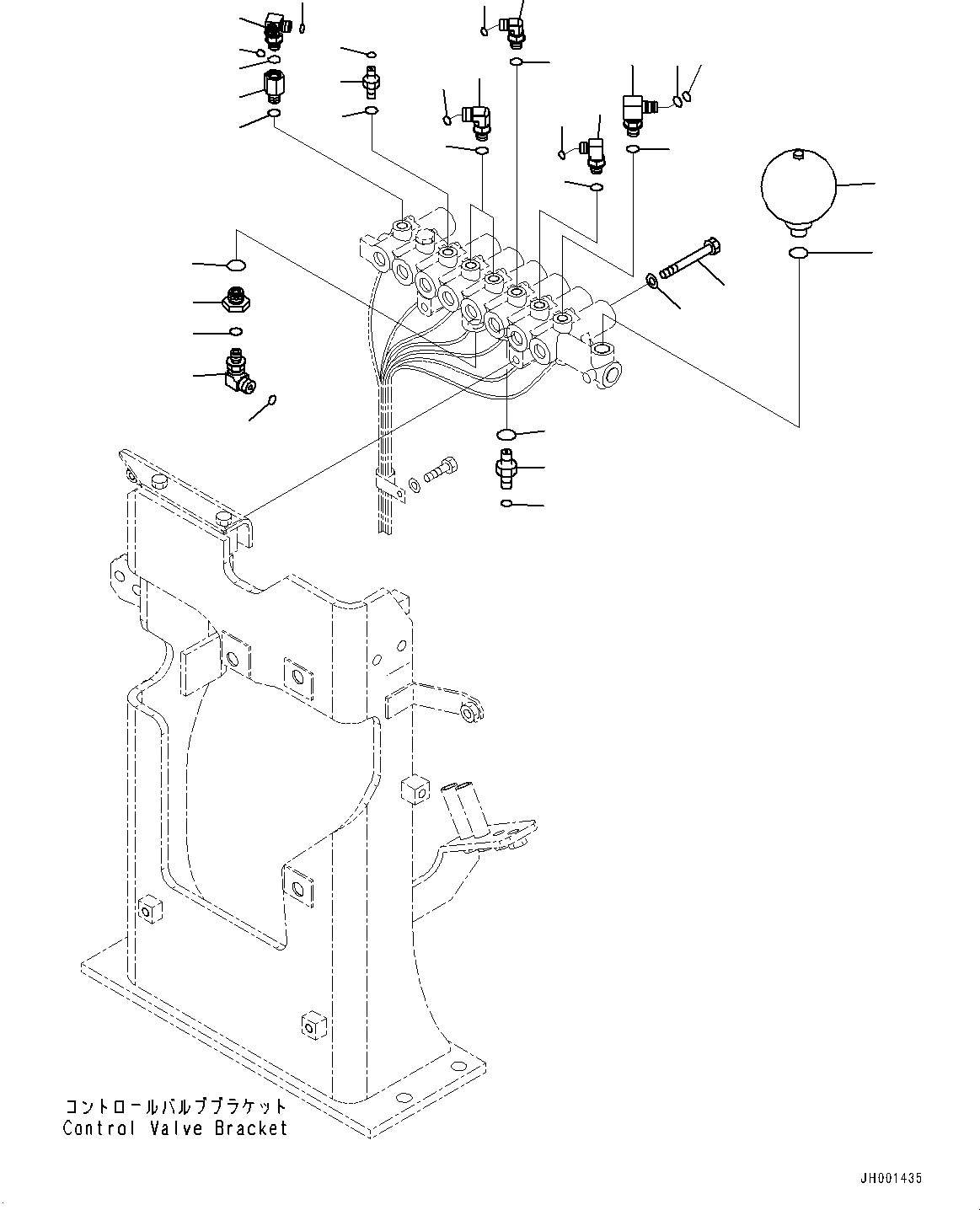 コントロールバルブブラケット
Control Valve Bracket

JH001435