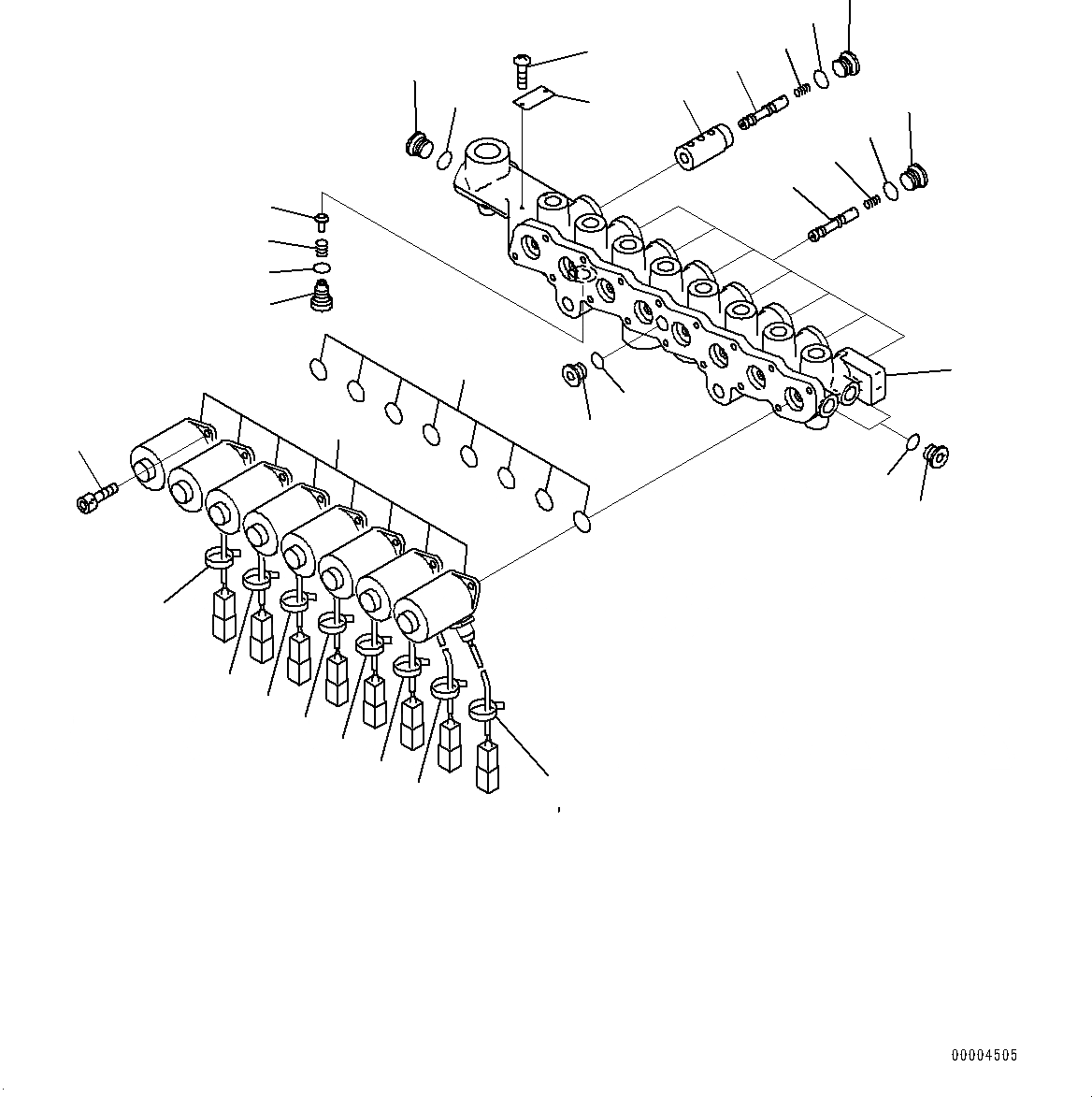 00004505