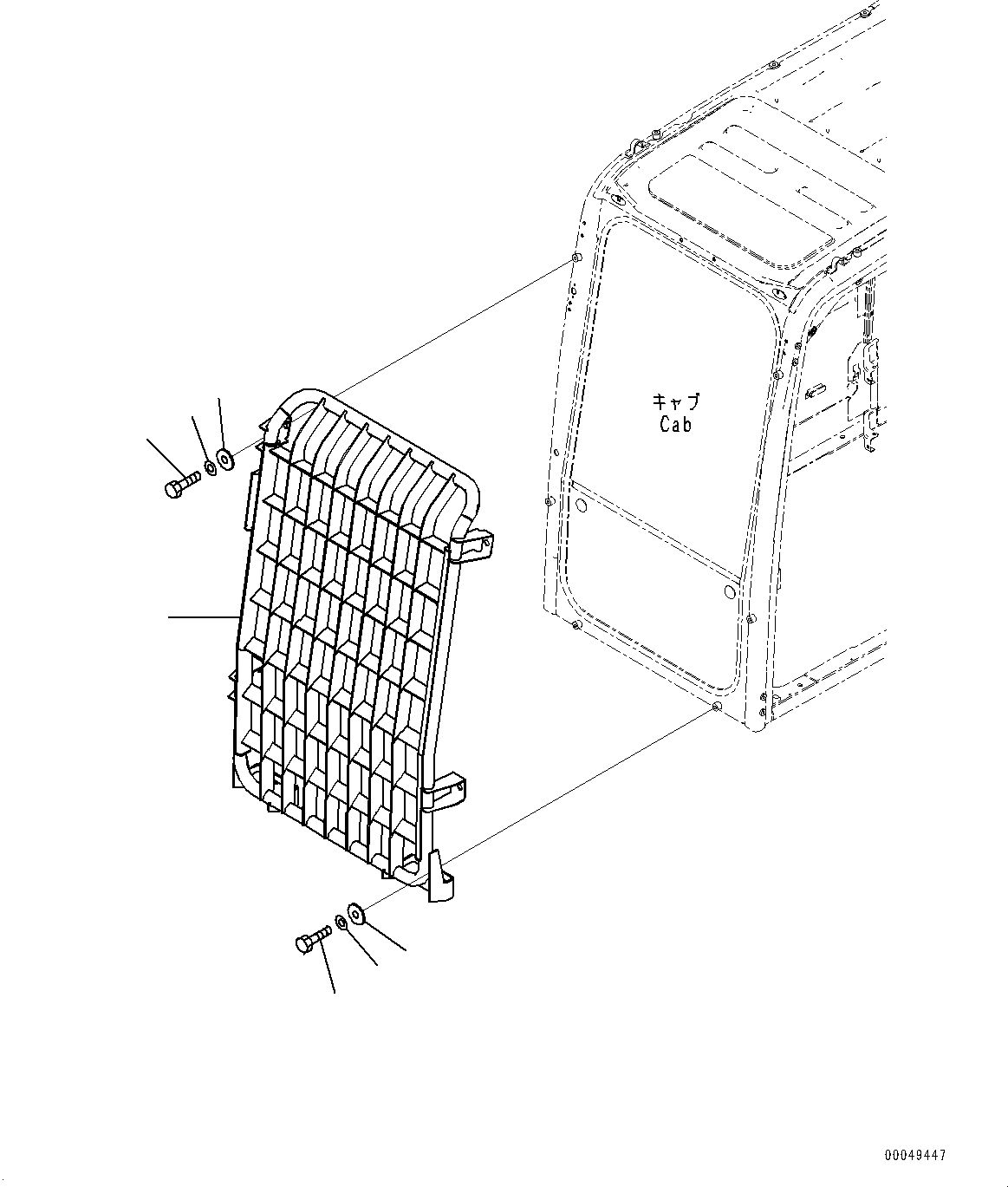 キャブ
Cab

00049447