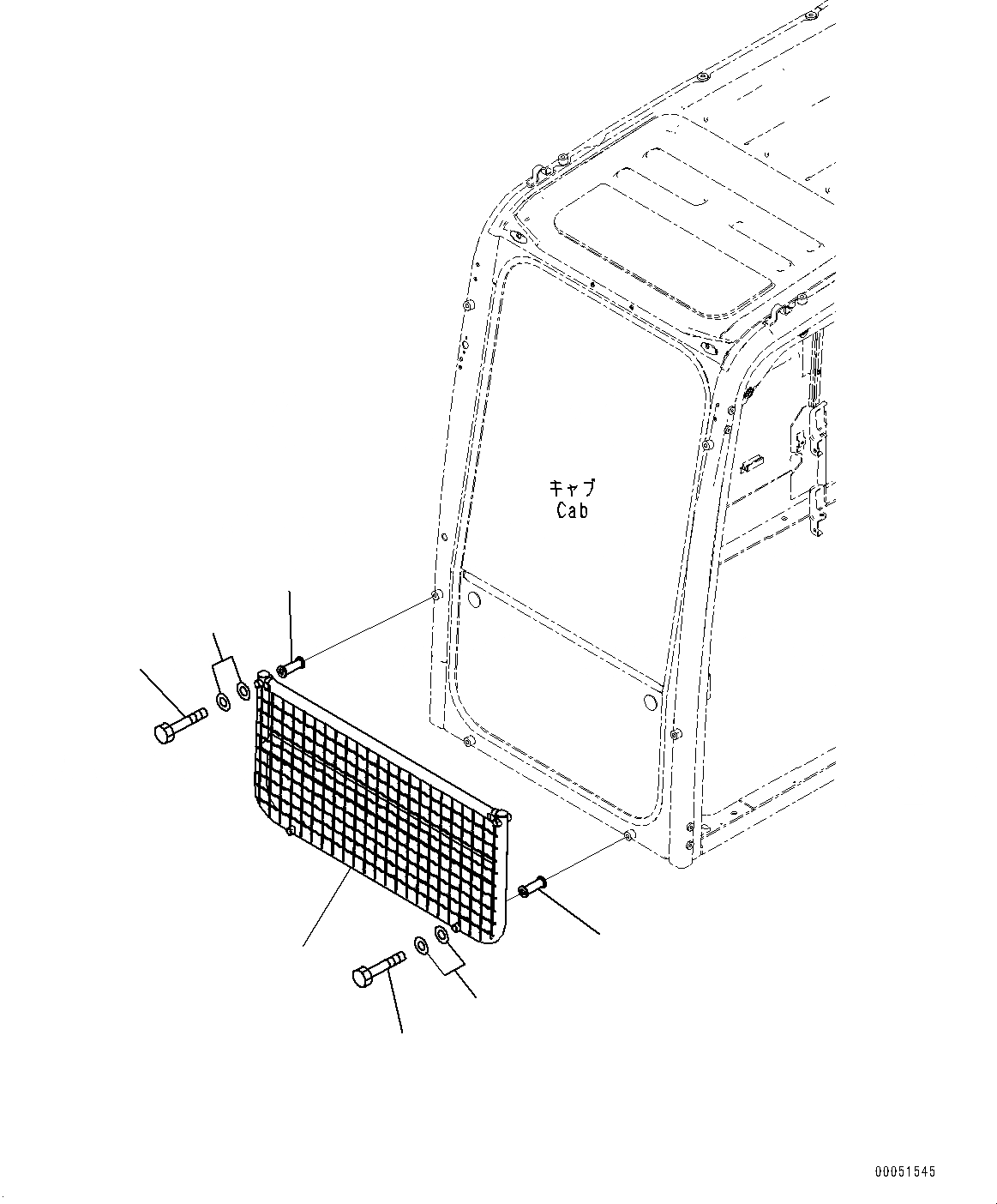 キャブ
Cab

00051545