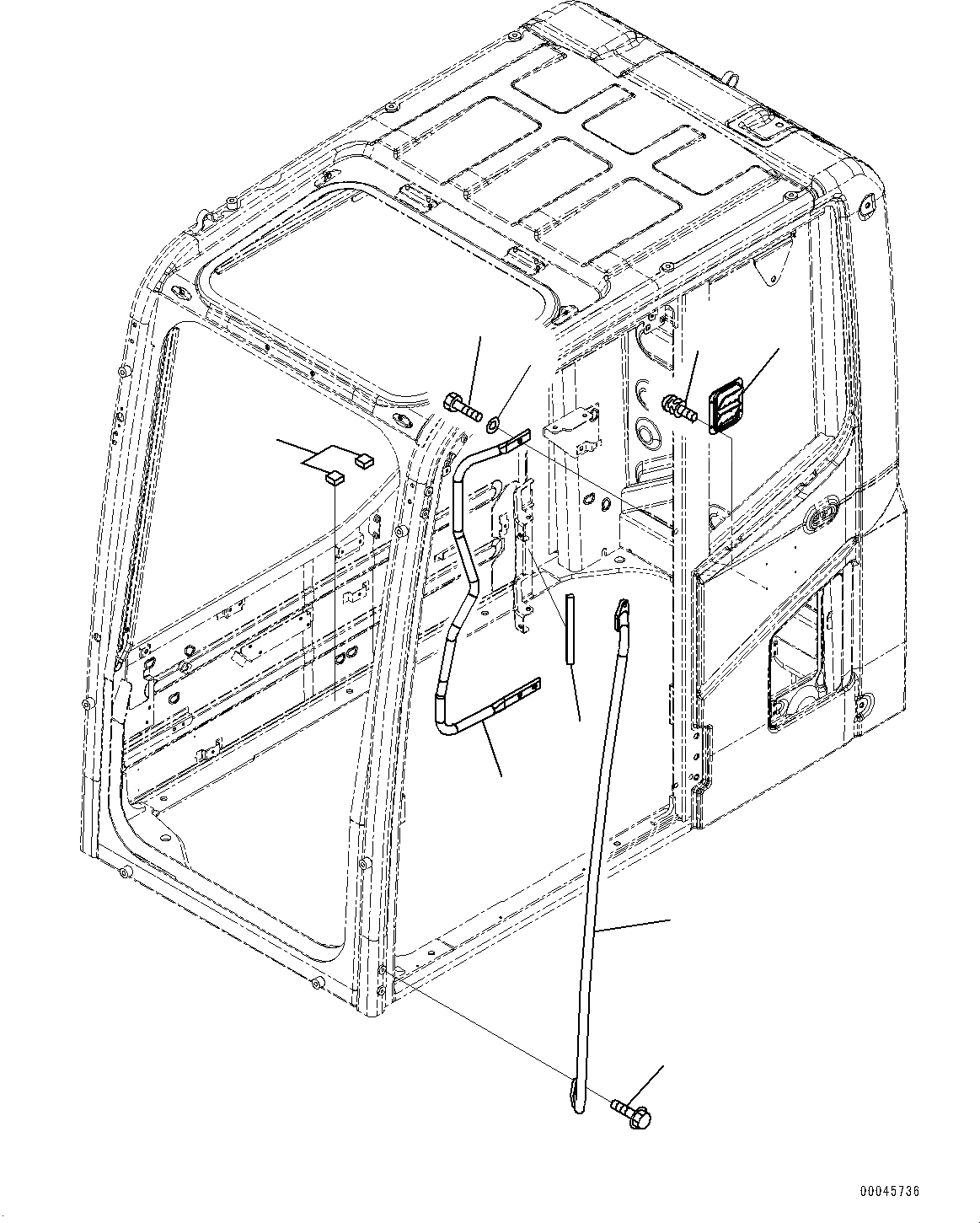 00045736