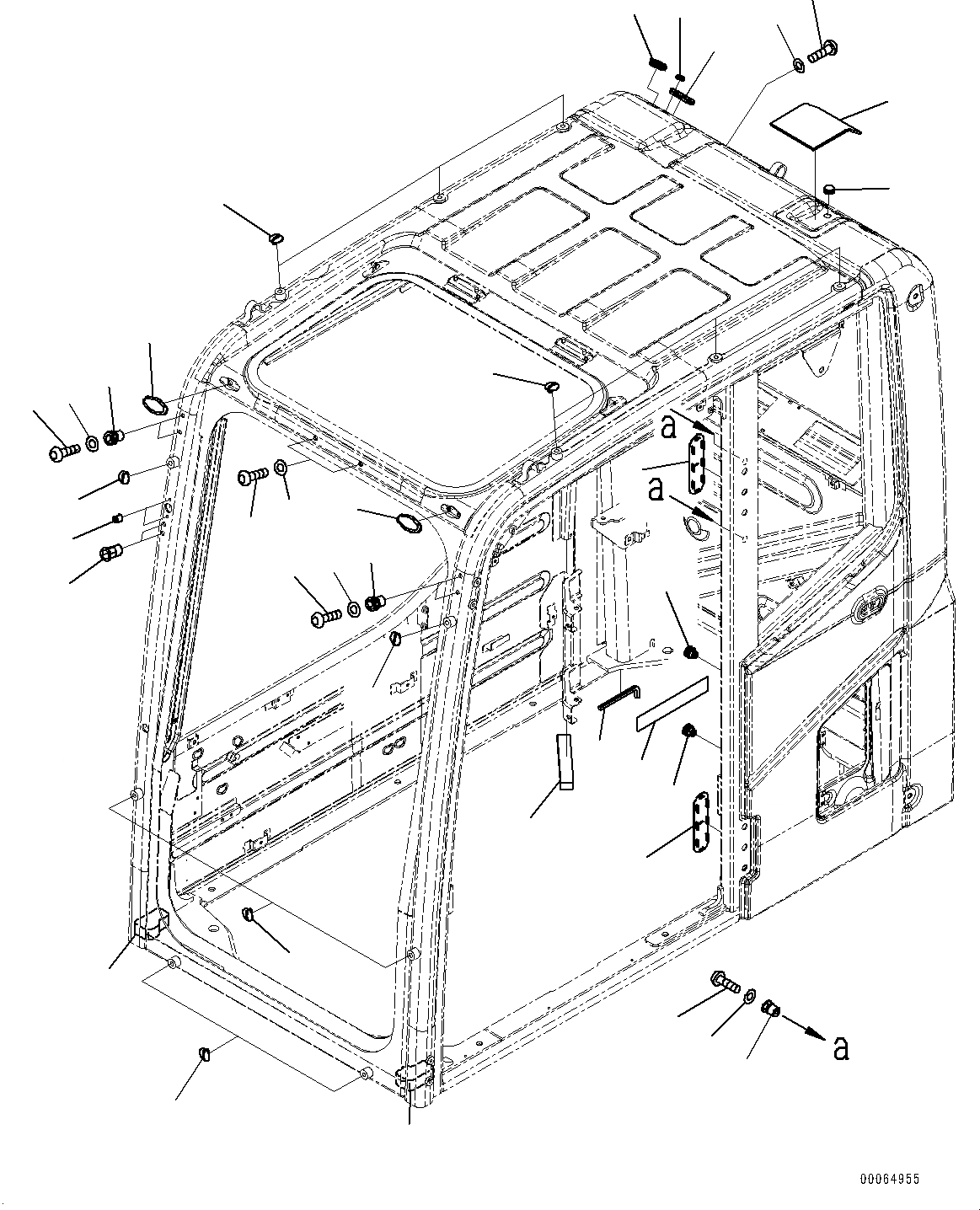 a
a
a
00064955