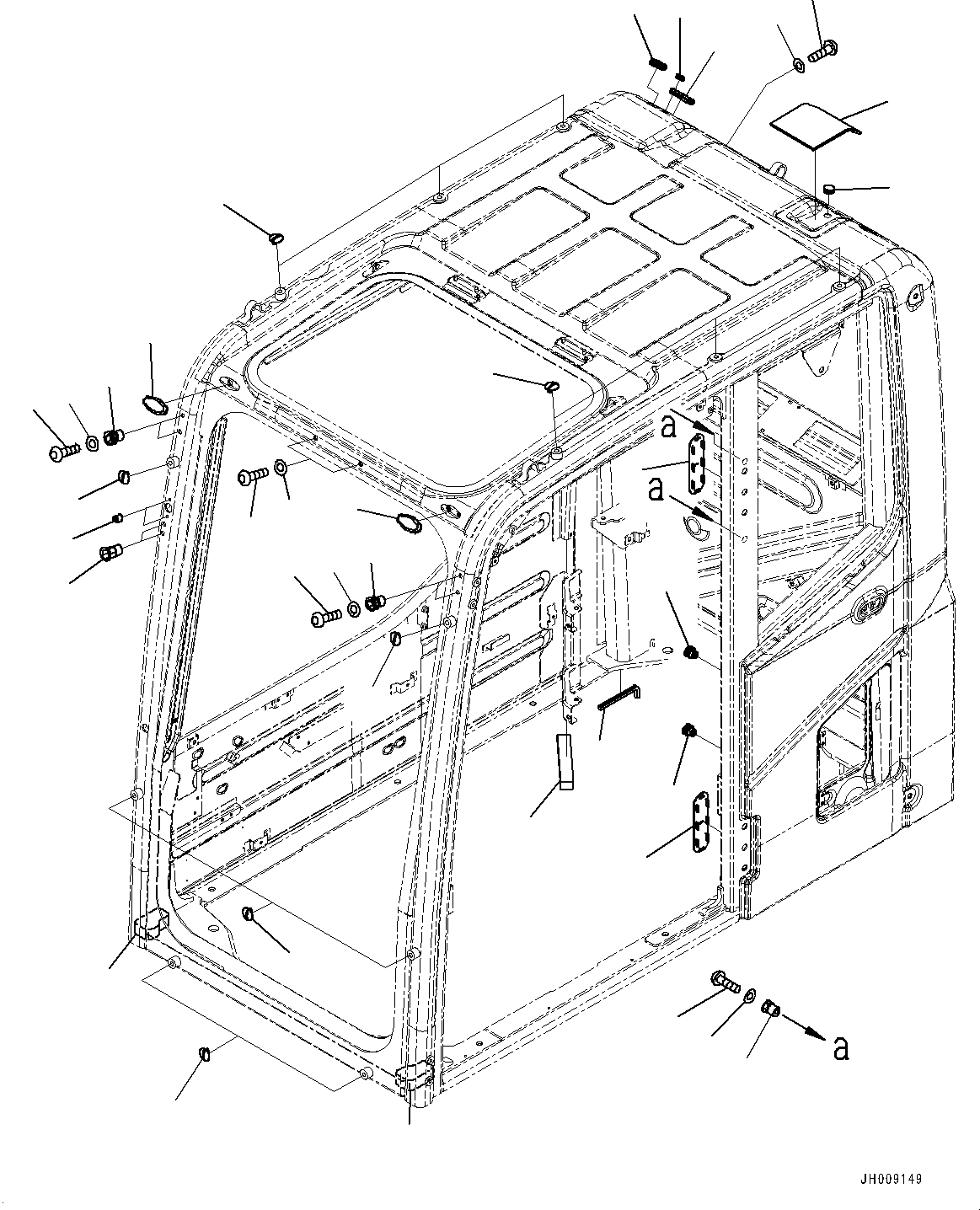 a

a

a

JH009149