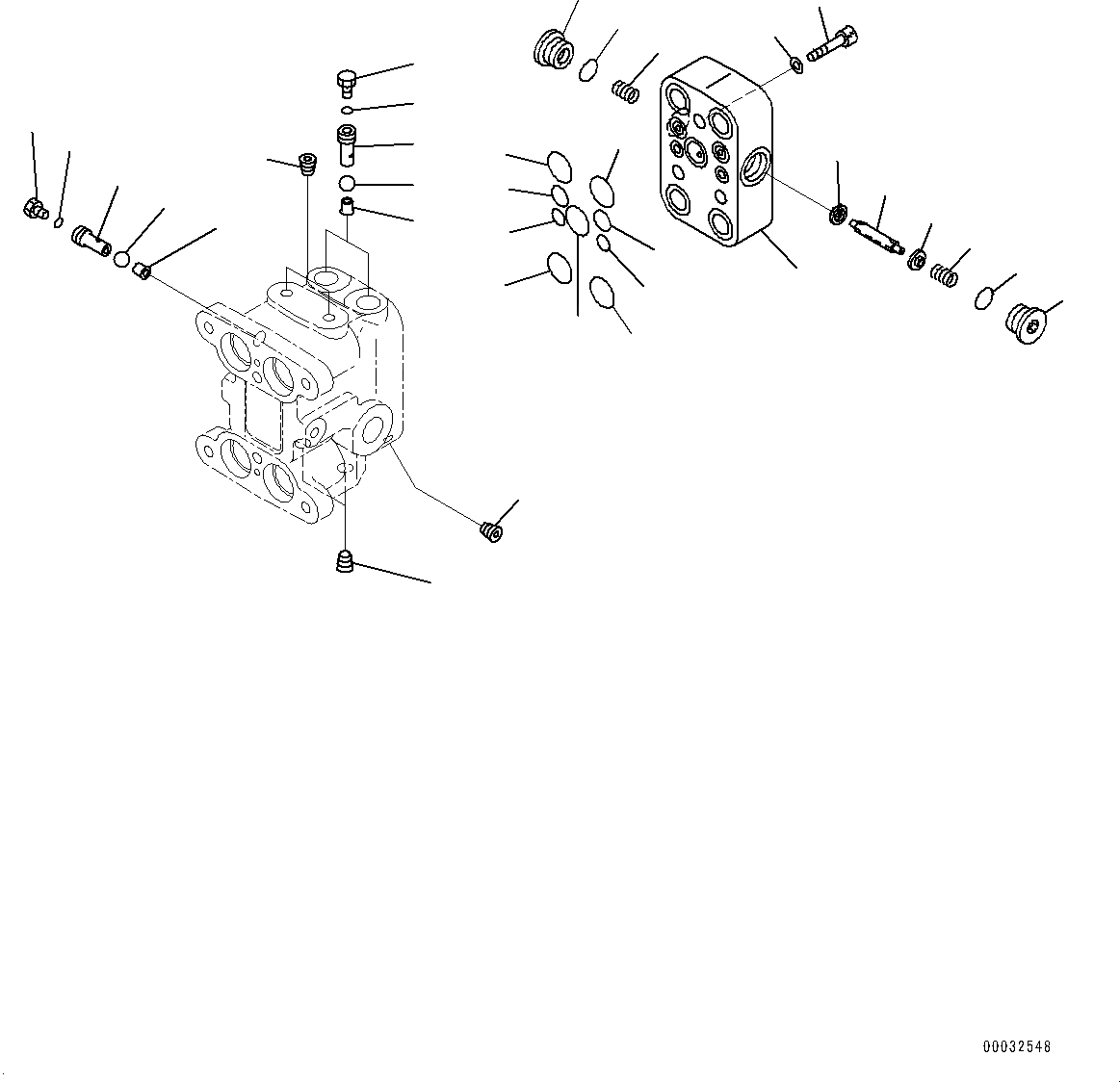 00032548