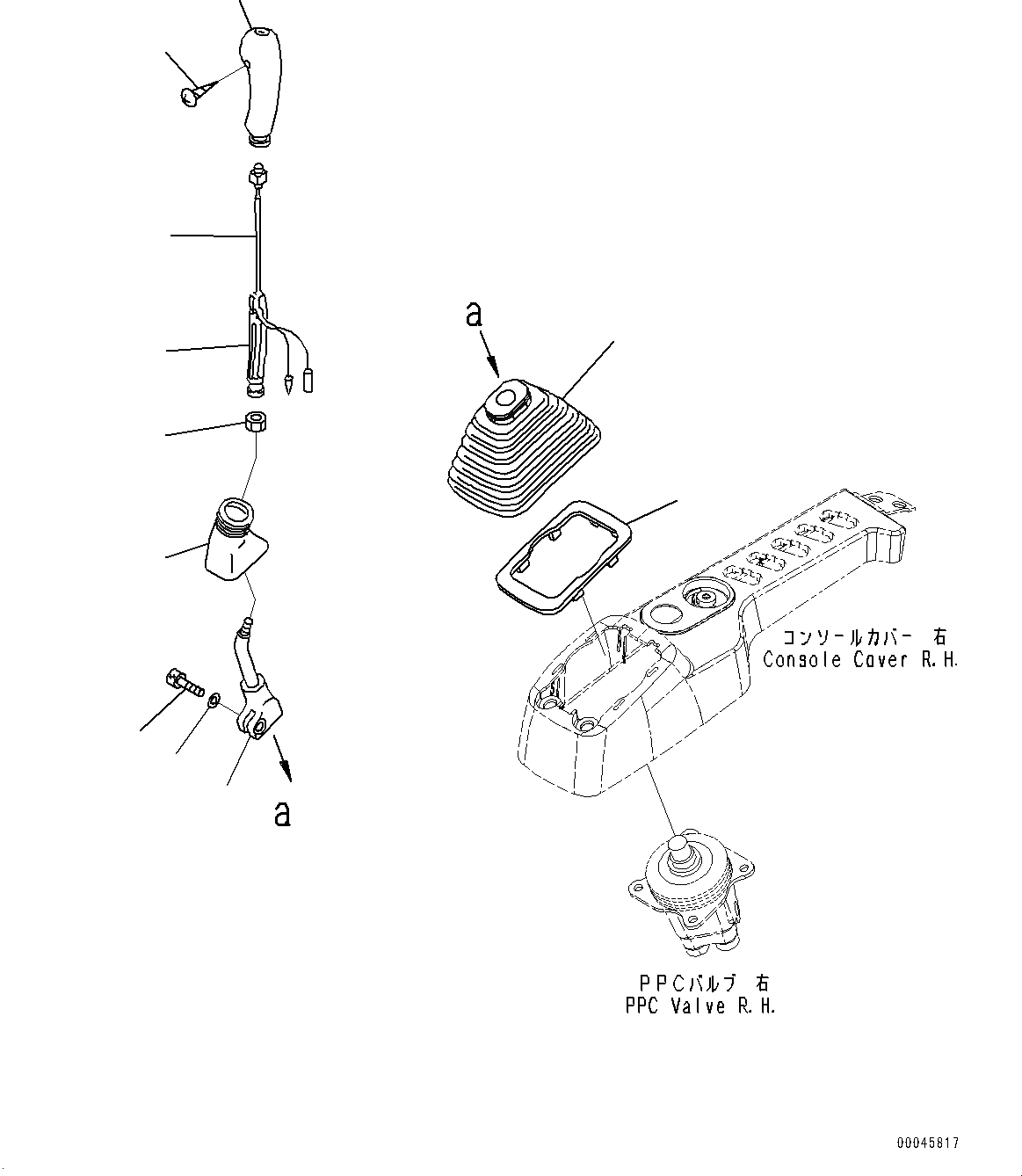 a

a

コンソールカバー 右
Console Cover R.H.

PPCバルブ 右
PPC Valve R.H.

00045817