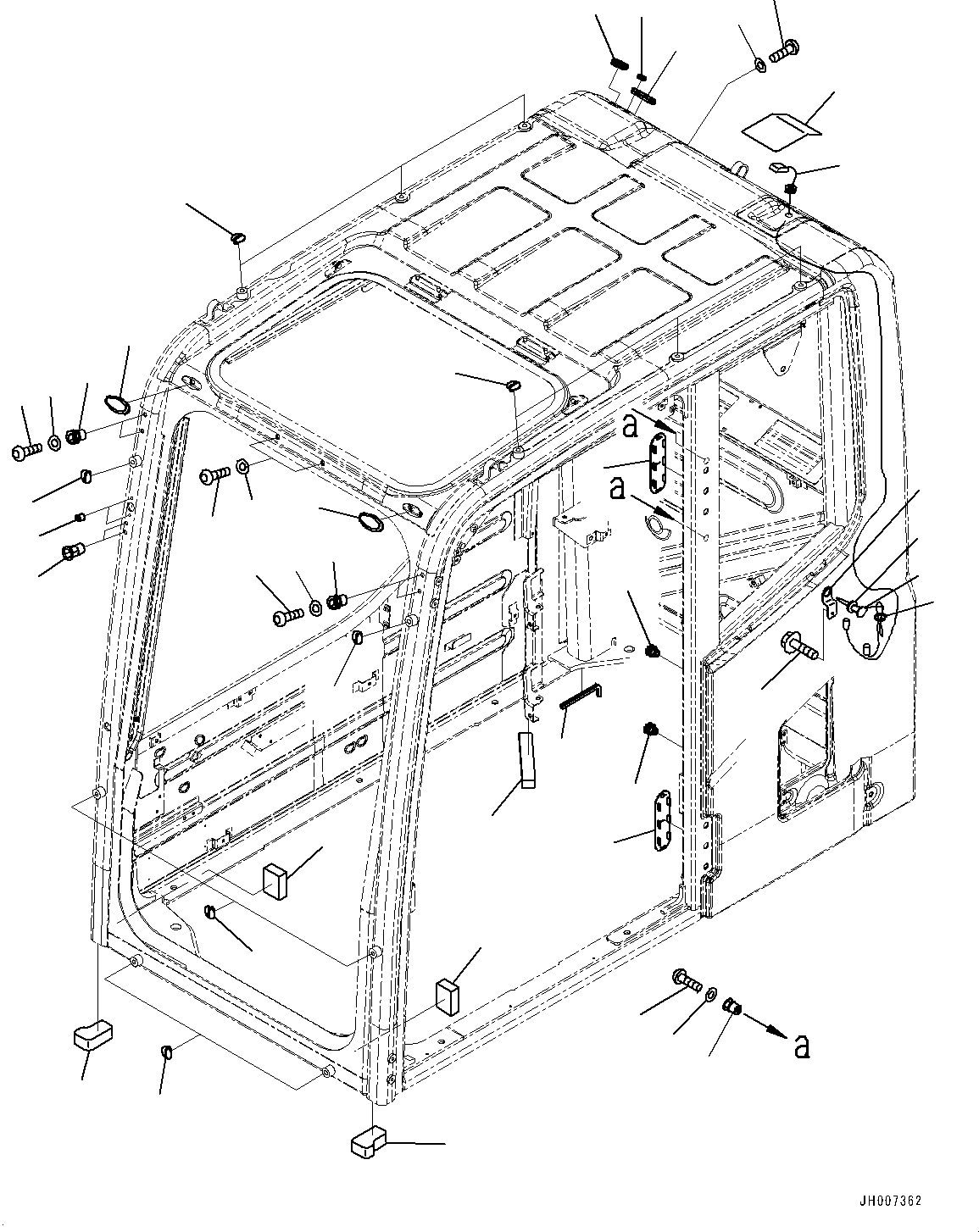 a

a

a

JH007362