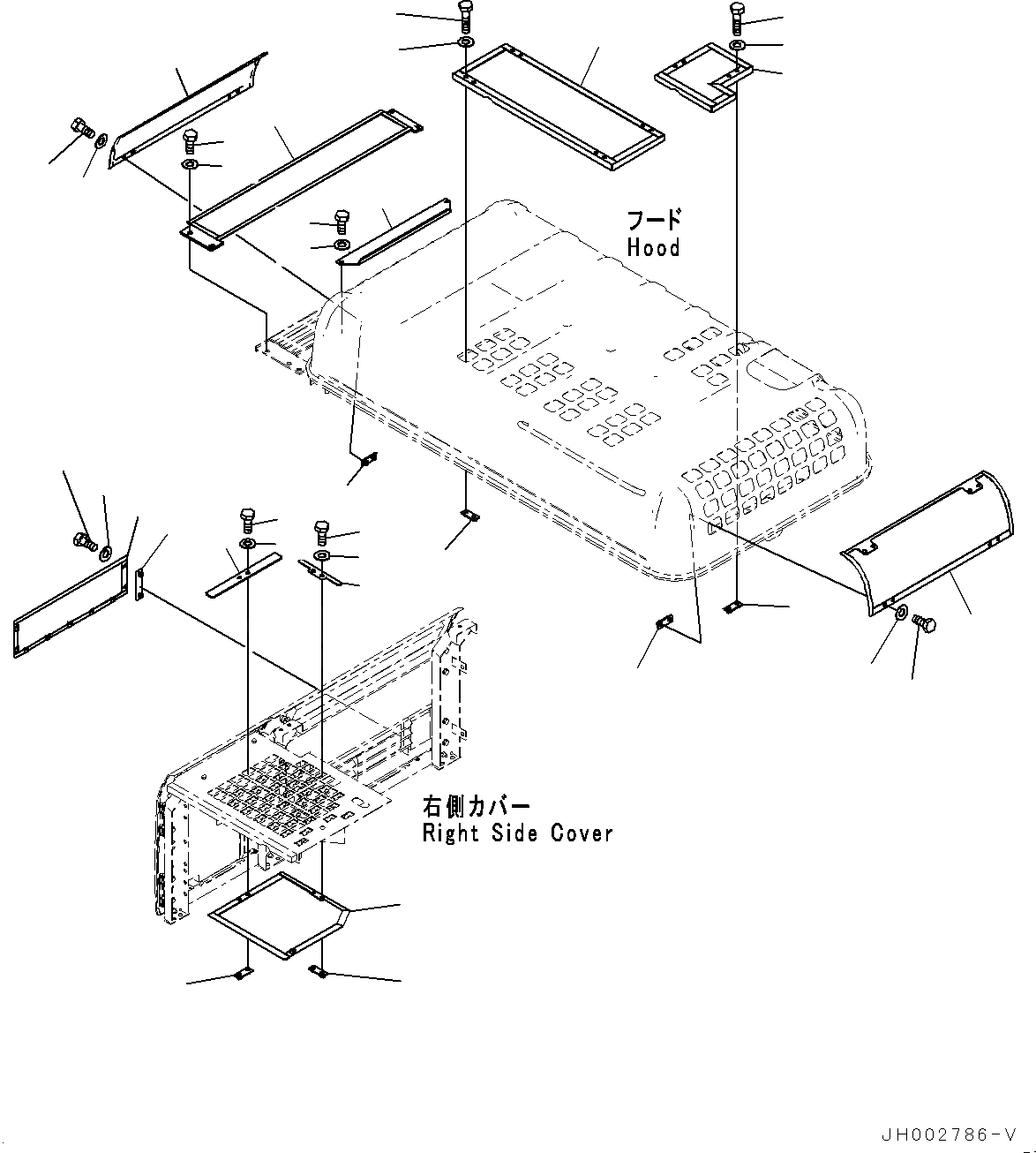 フード
Hood

右側カバー
Right Side Cover

JH002786-V