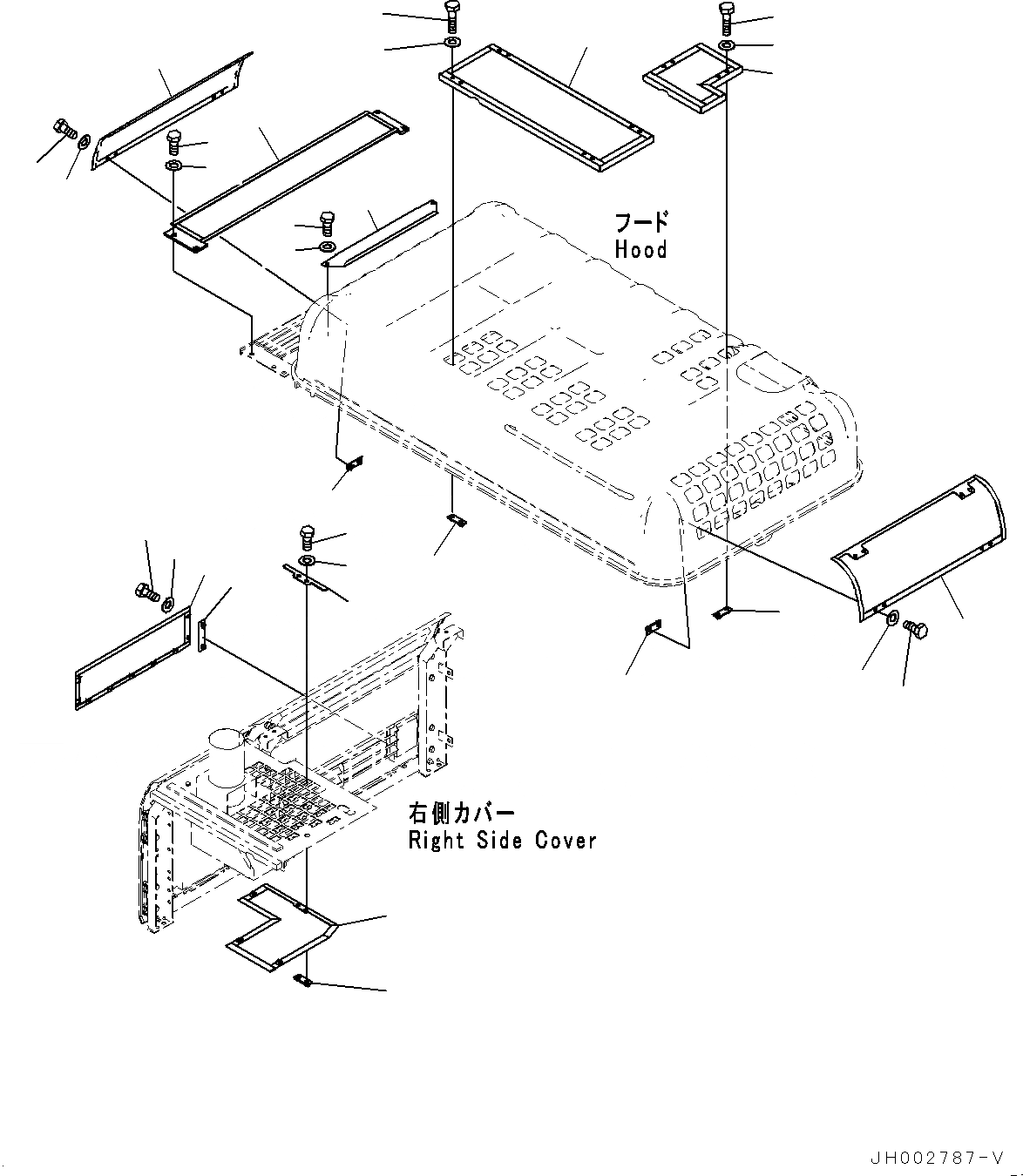 フード
Hood

右側カバー
Right Side Cover

JH002787-V