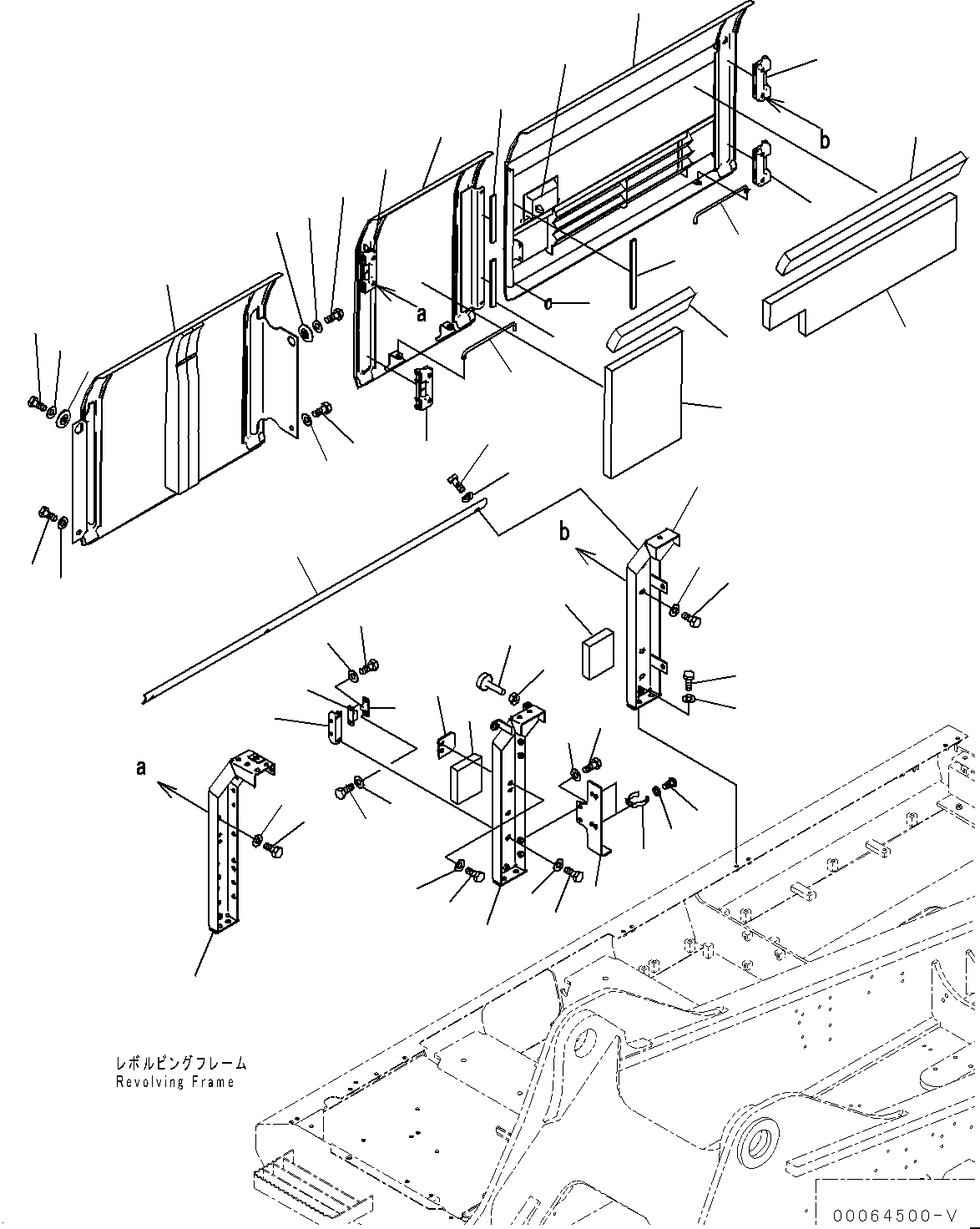 b

a

b

a

レボルビングフレーム
Revolving Frame

00064500-V