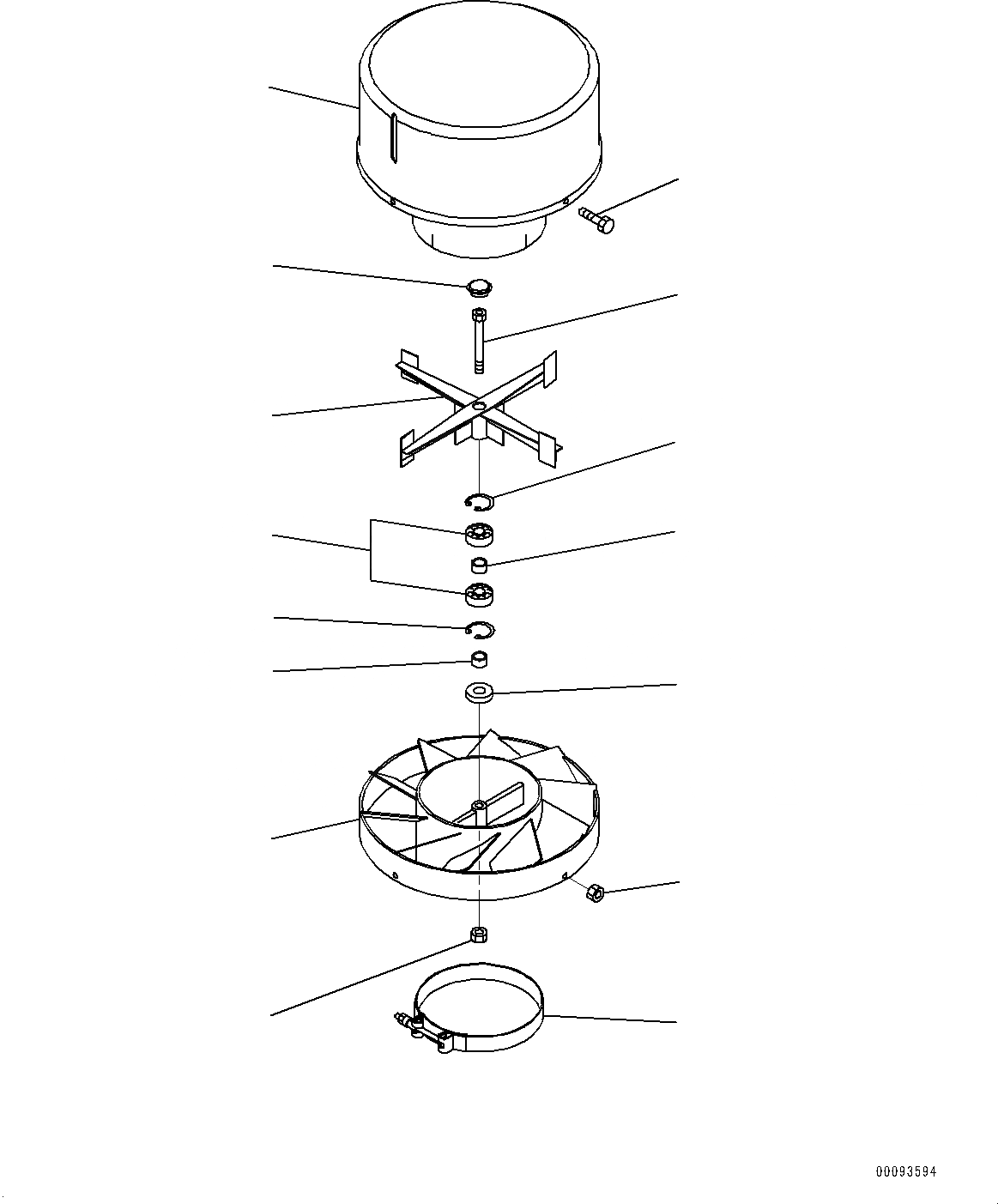 00093594