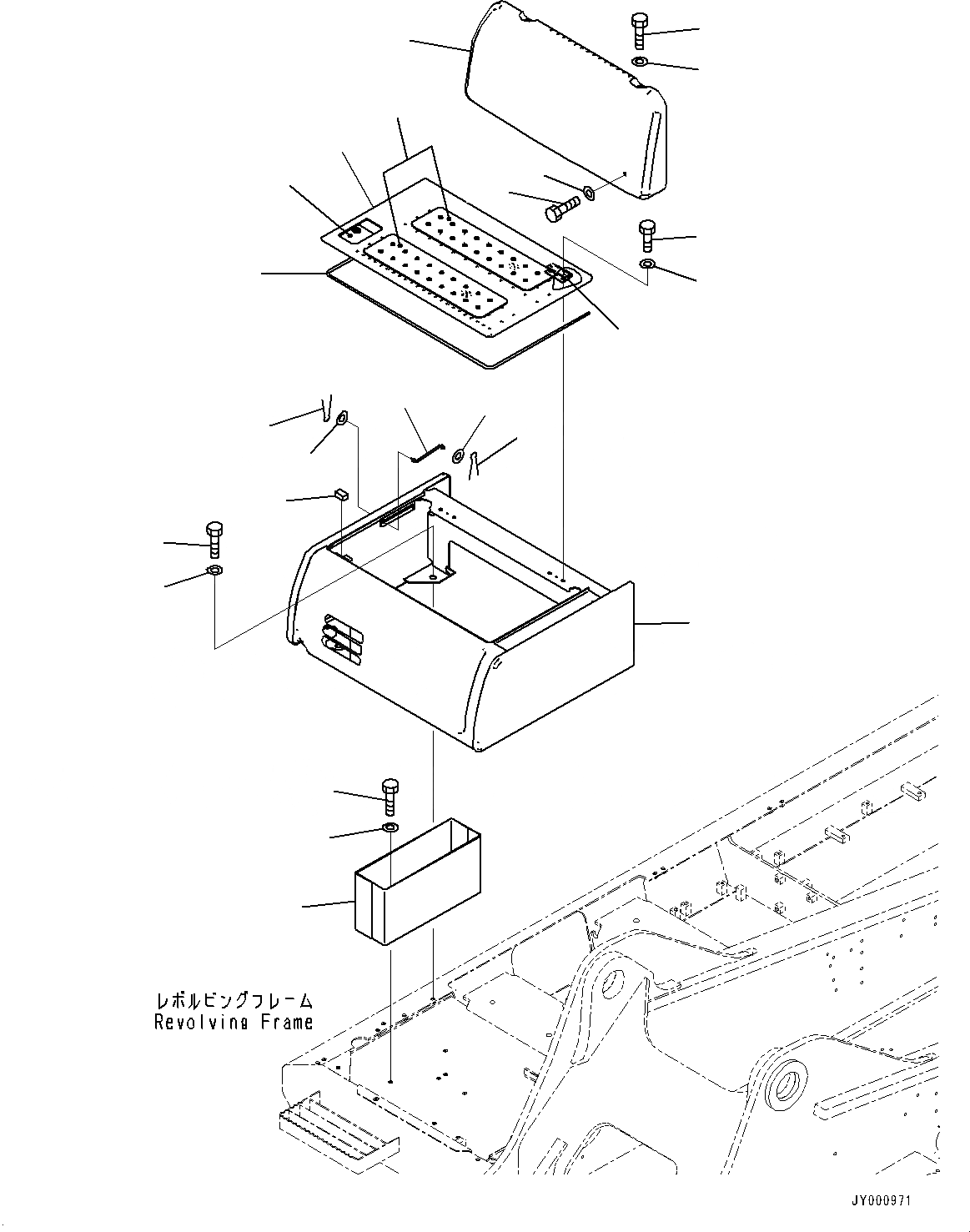 レボルビングフレーム
Revolving Frame

JY000971