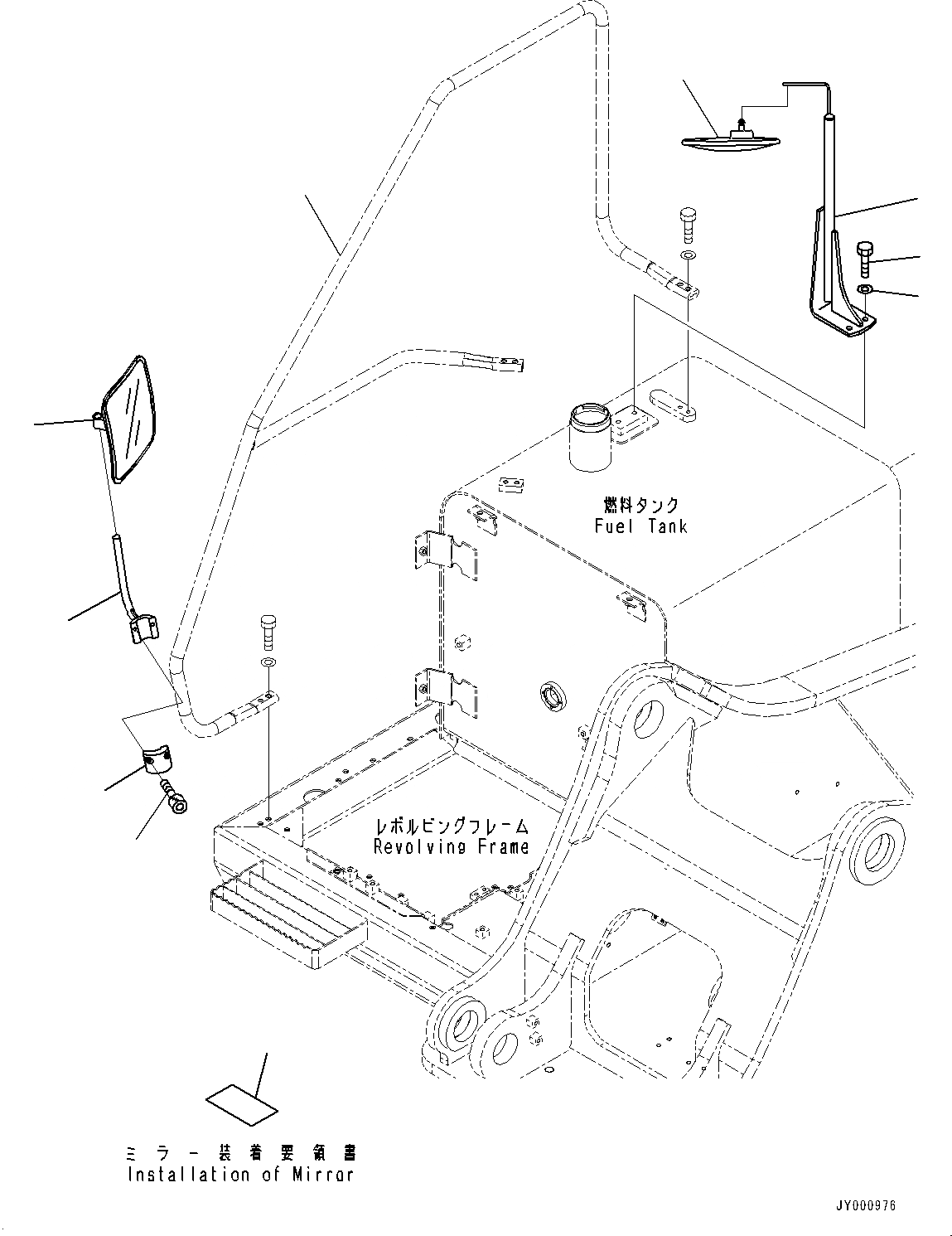 燃料タンク
Fuel Tank

レボルビングフレーム
Revolving Frame

ミラー装着要領書
Installation of Mirror

JY000976