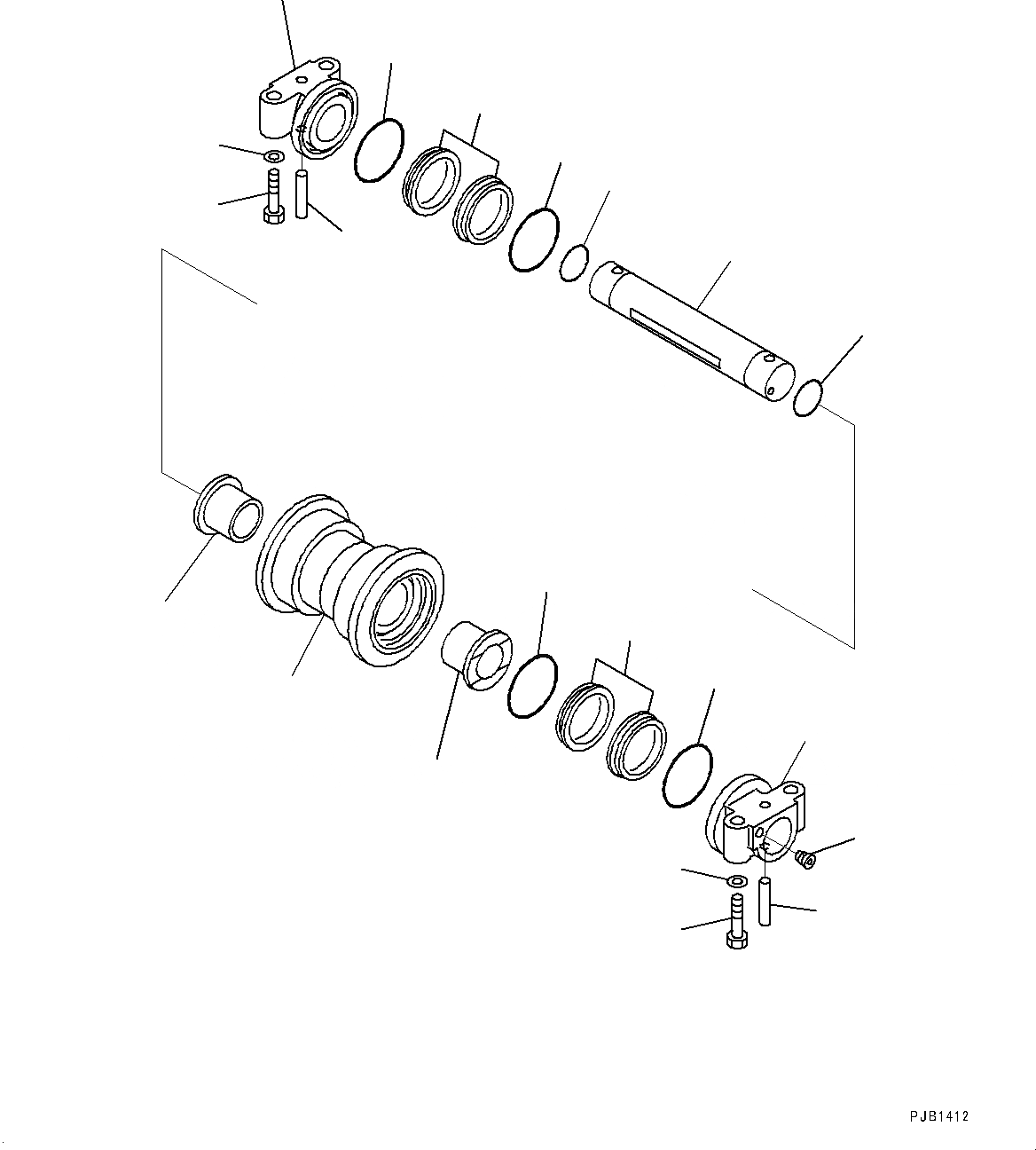 PJB1412