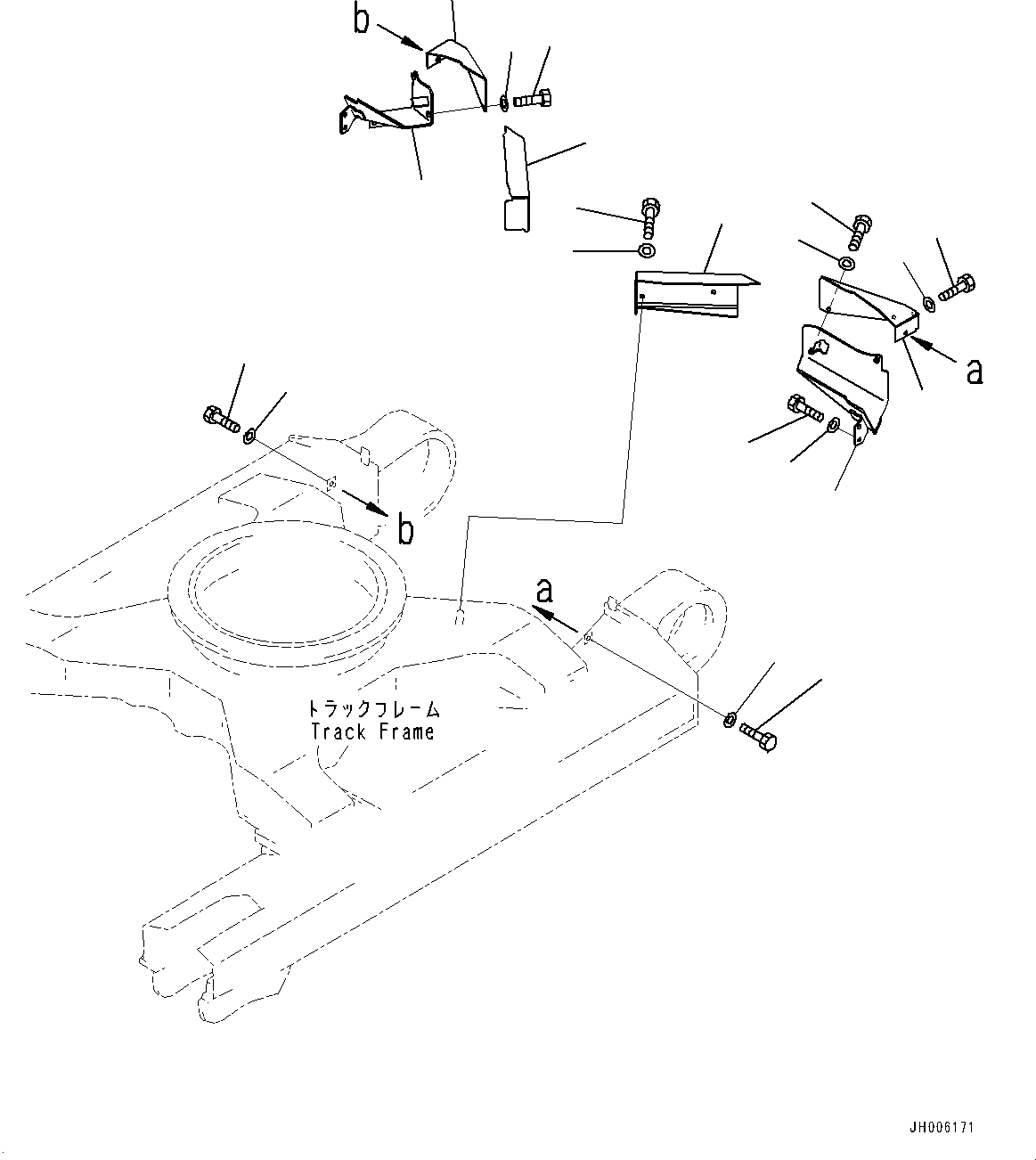 b

a

b

a

トラックフレーム
Track Frame

JH006171