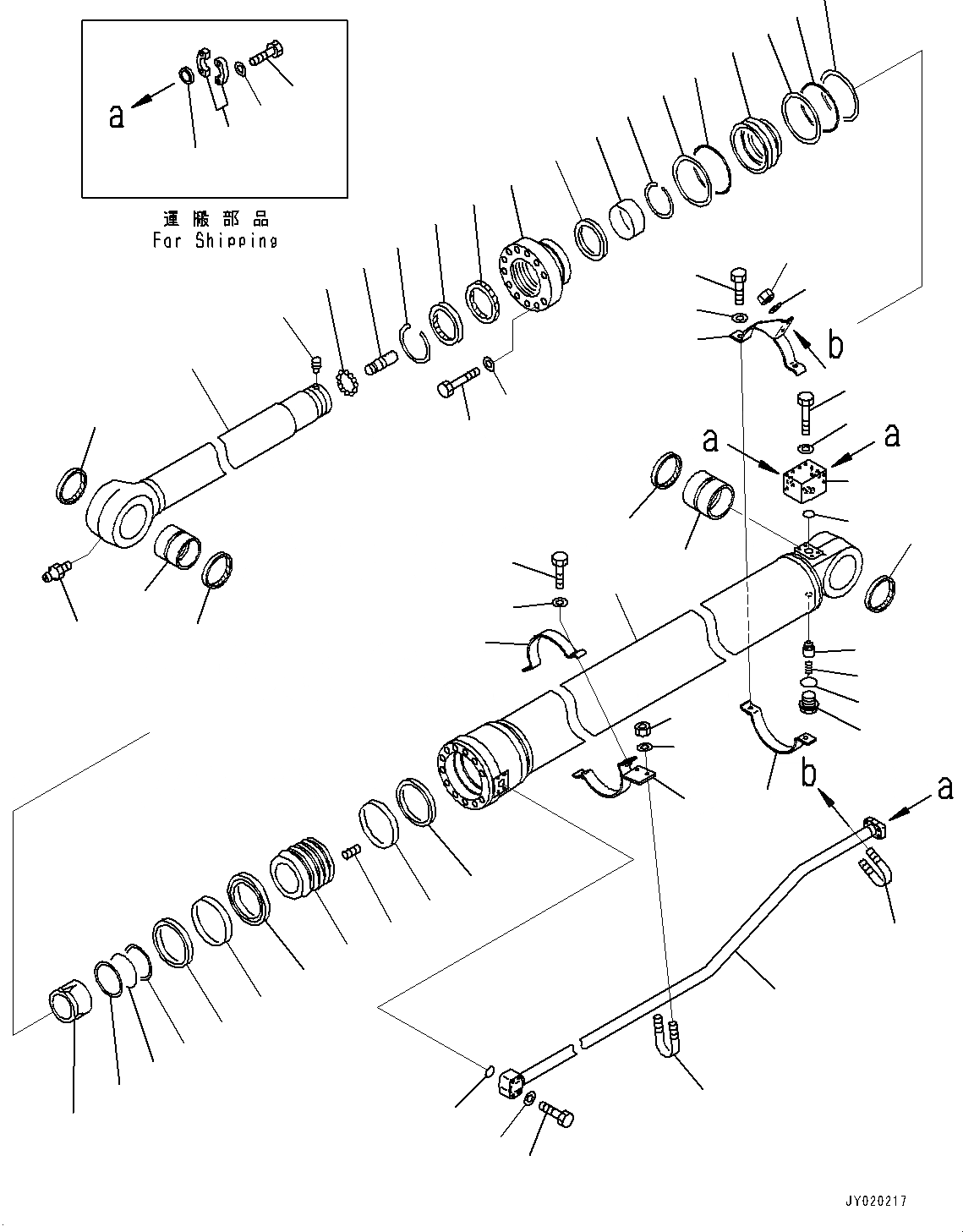 a

運搬部品
For Shipping

b

a

a

b

a

JY020217