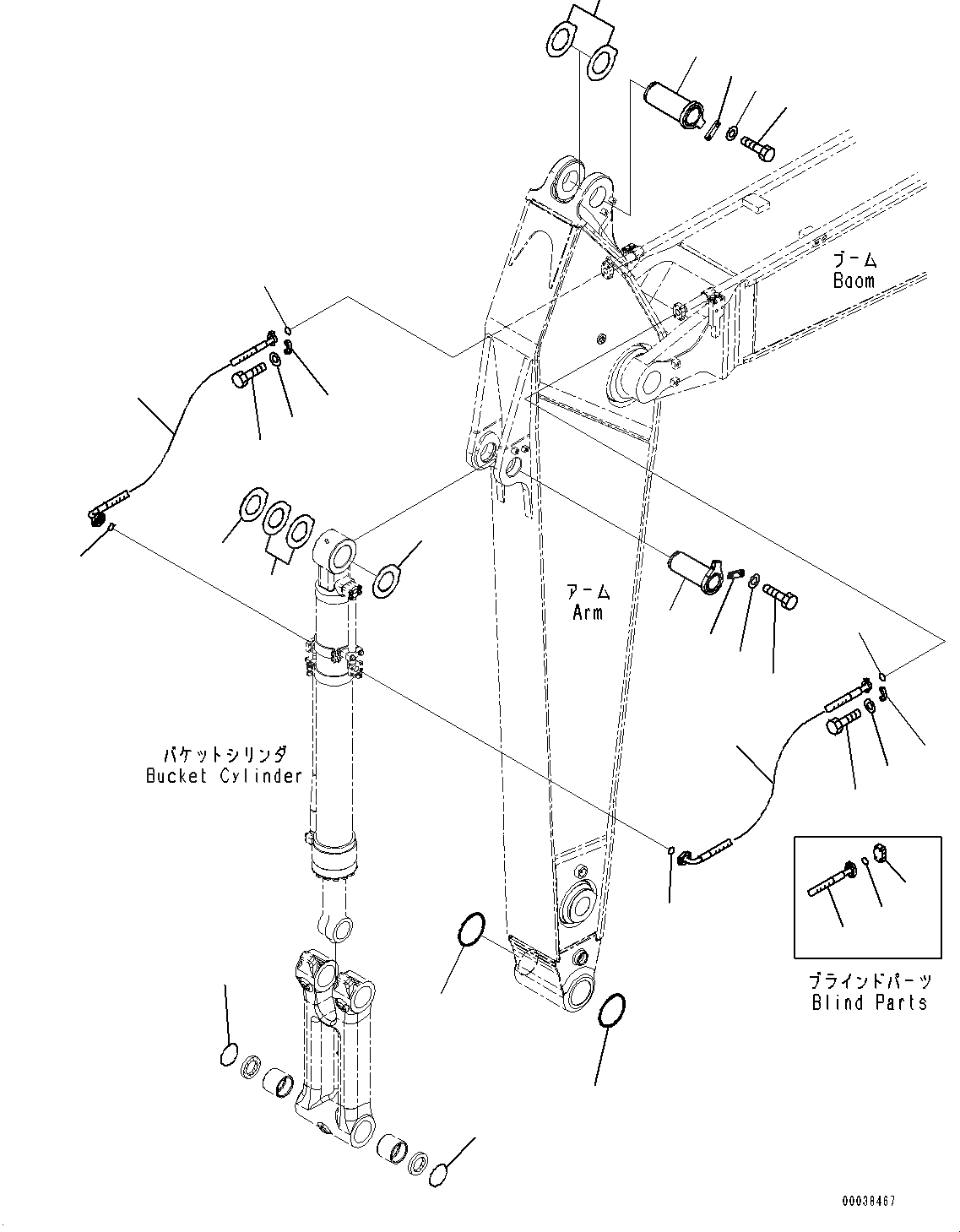 ブーム
Boom

アーム
Arm

バケットシリンダ
Bucket Cylinder

ブラインドパーツ
Blind Parts

00038467