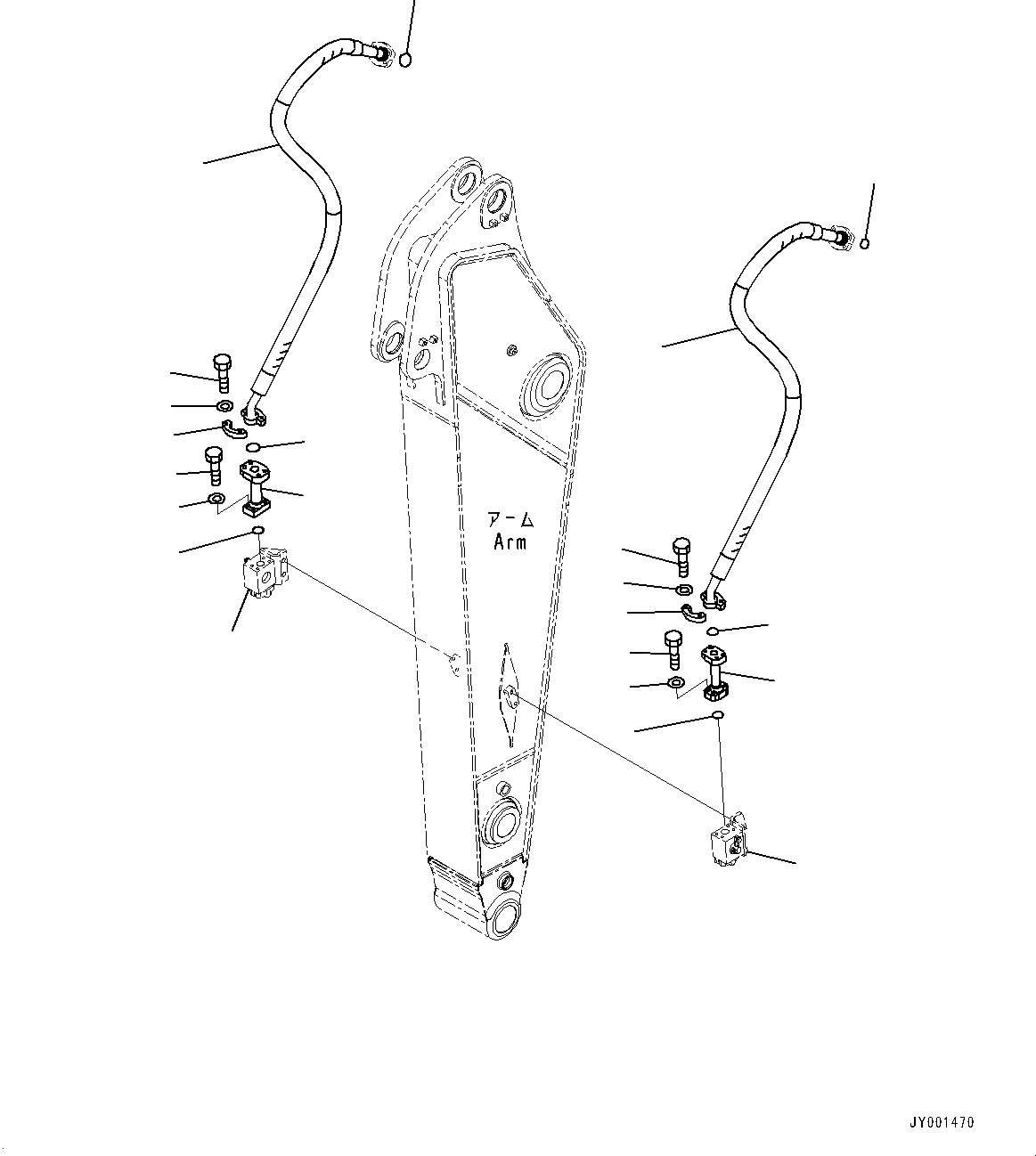 アーム
Arm

JY001470