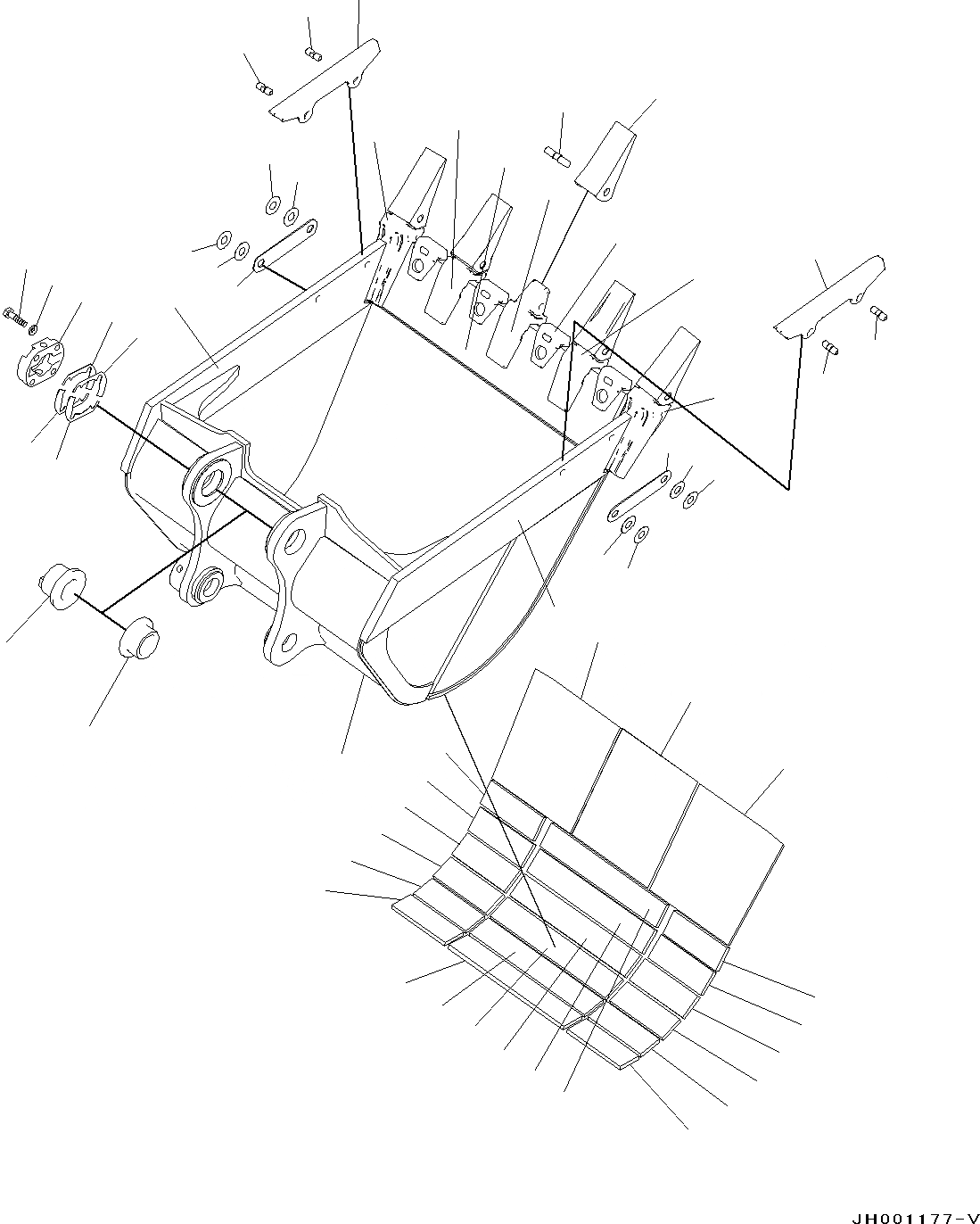 JH001177-V