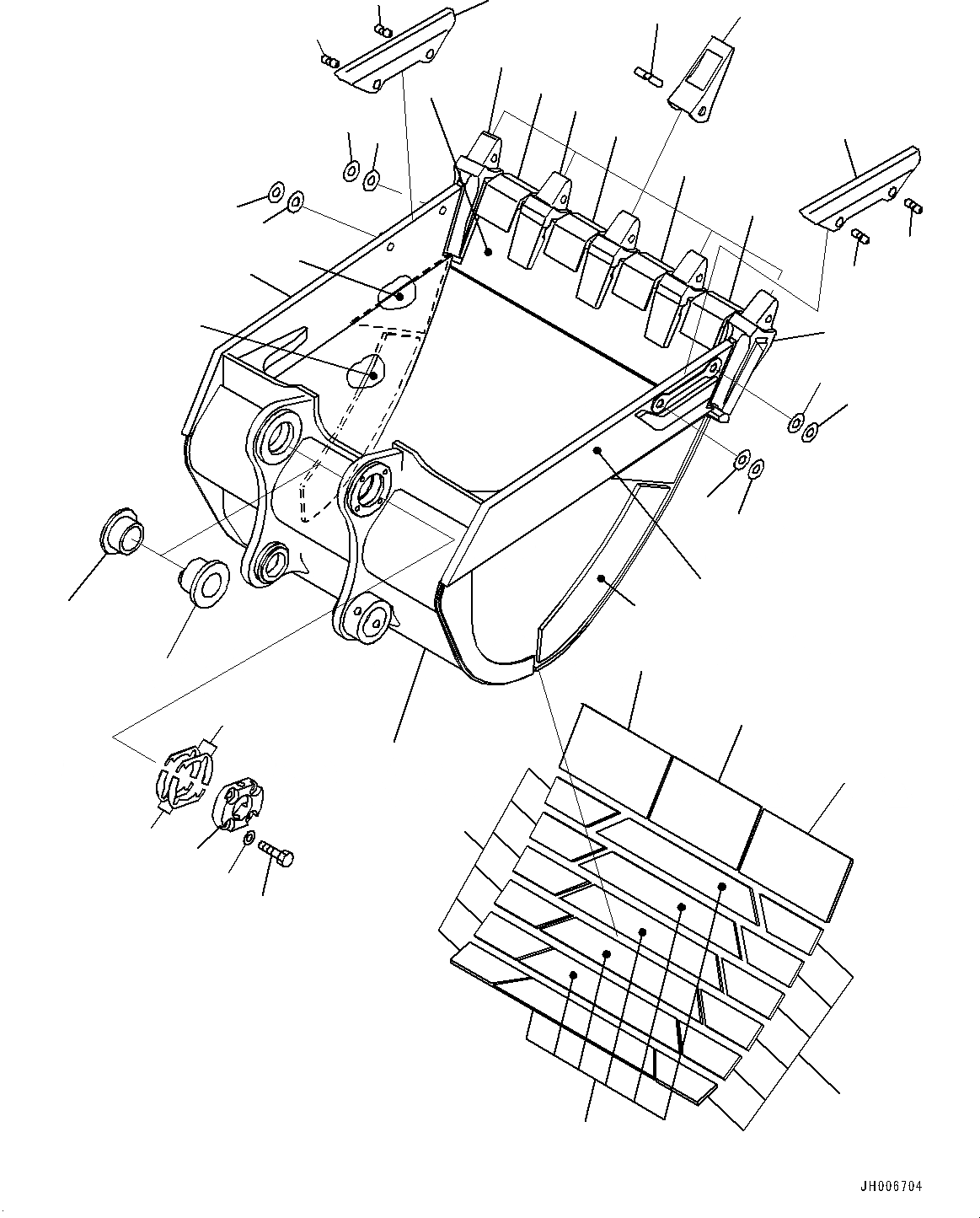 JH006704