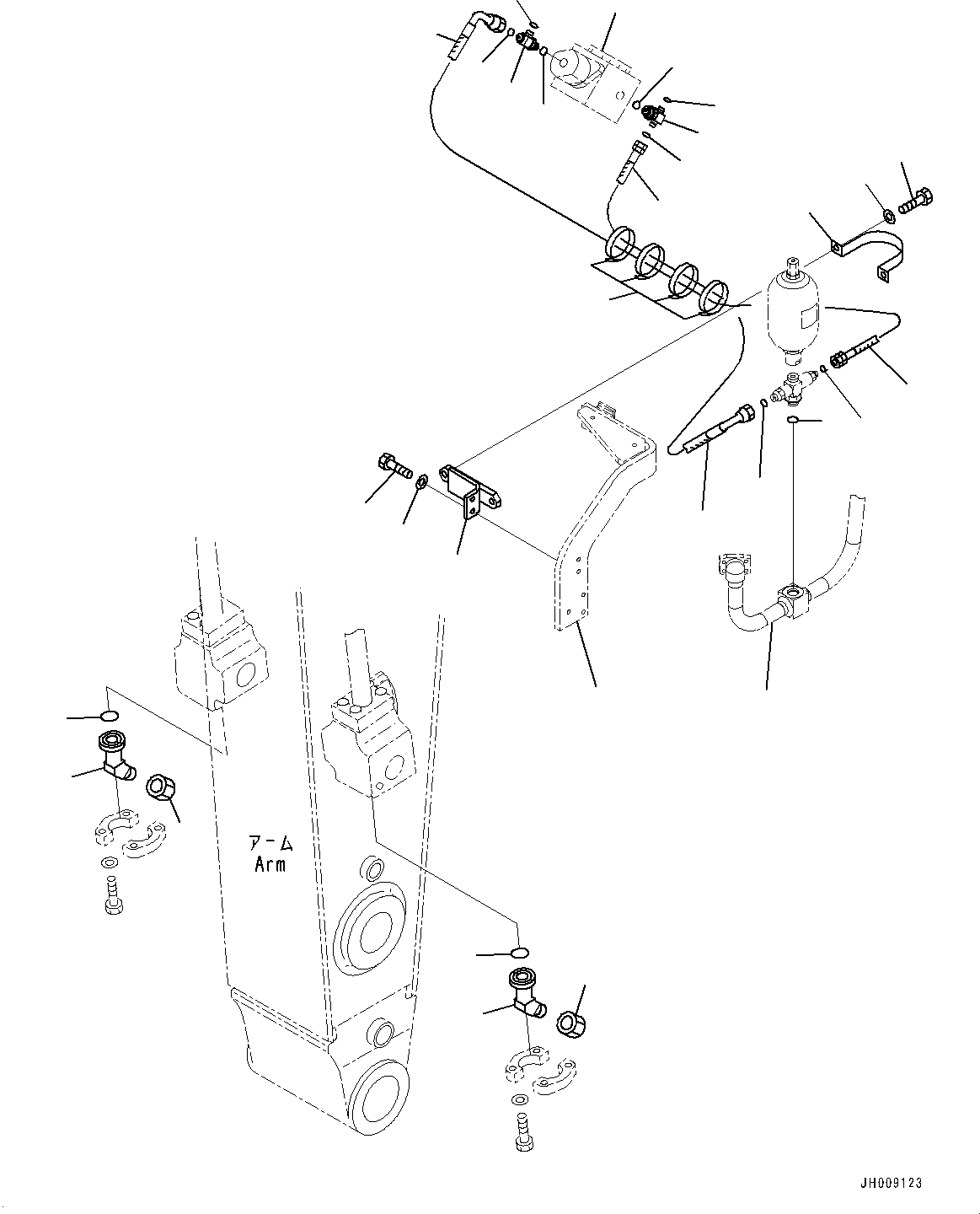 アーム
Arm

JH009123