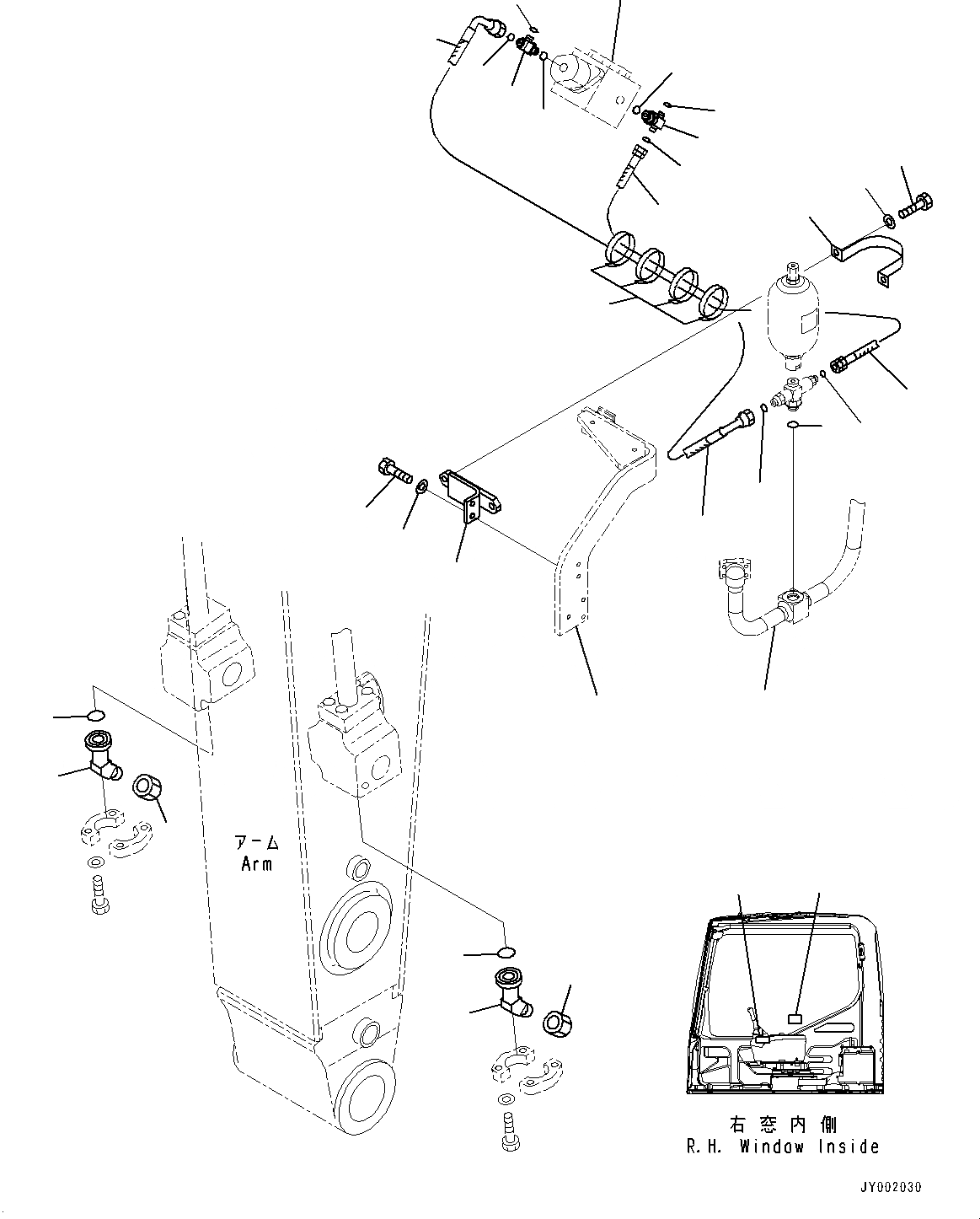 アーム
Arm

右窓内側
R.H. Window Inside

JY002030