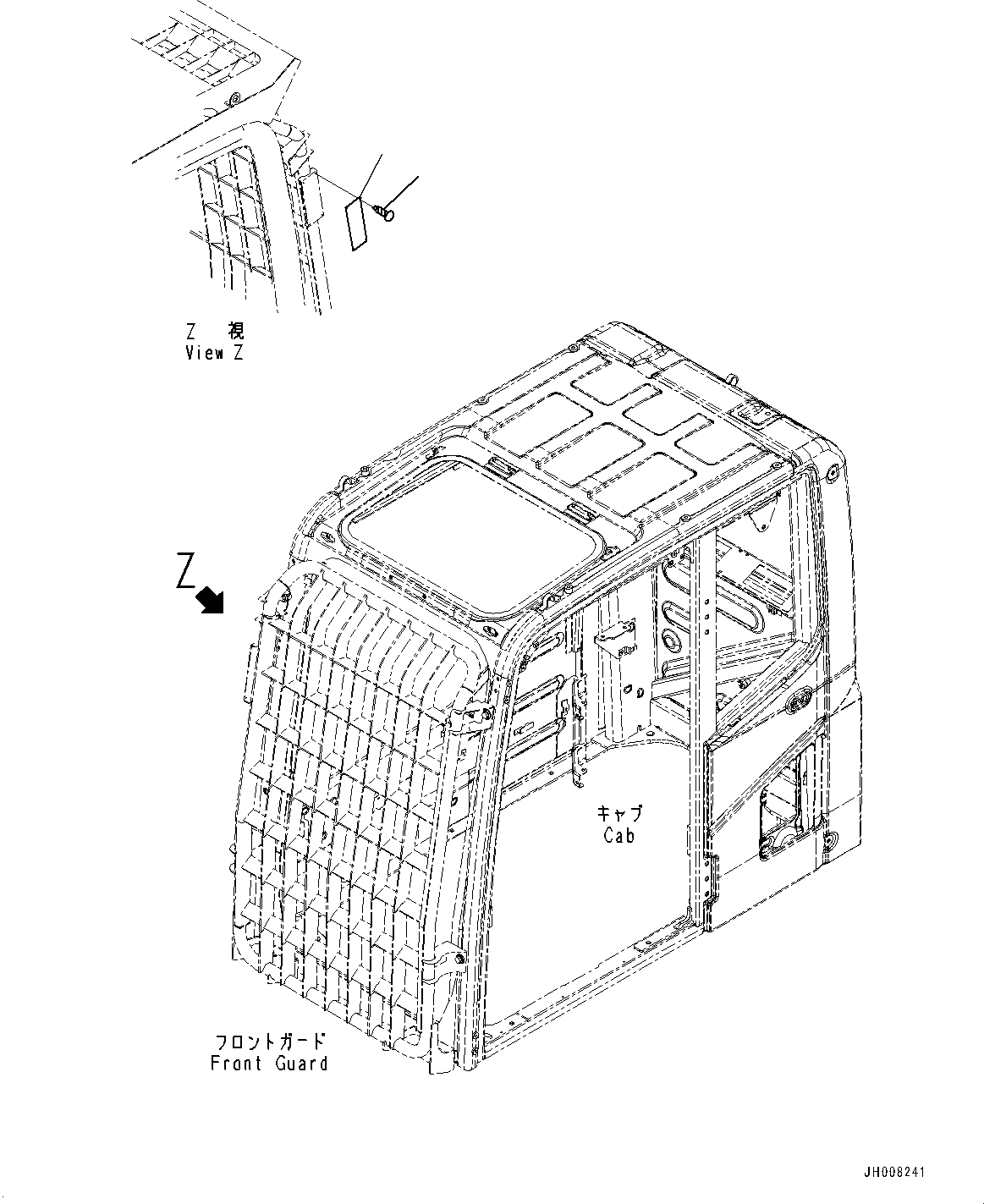 Z 視
View Z

Z

キャブ
Cab

フロントガード
Front Guard

JH008241