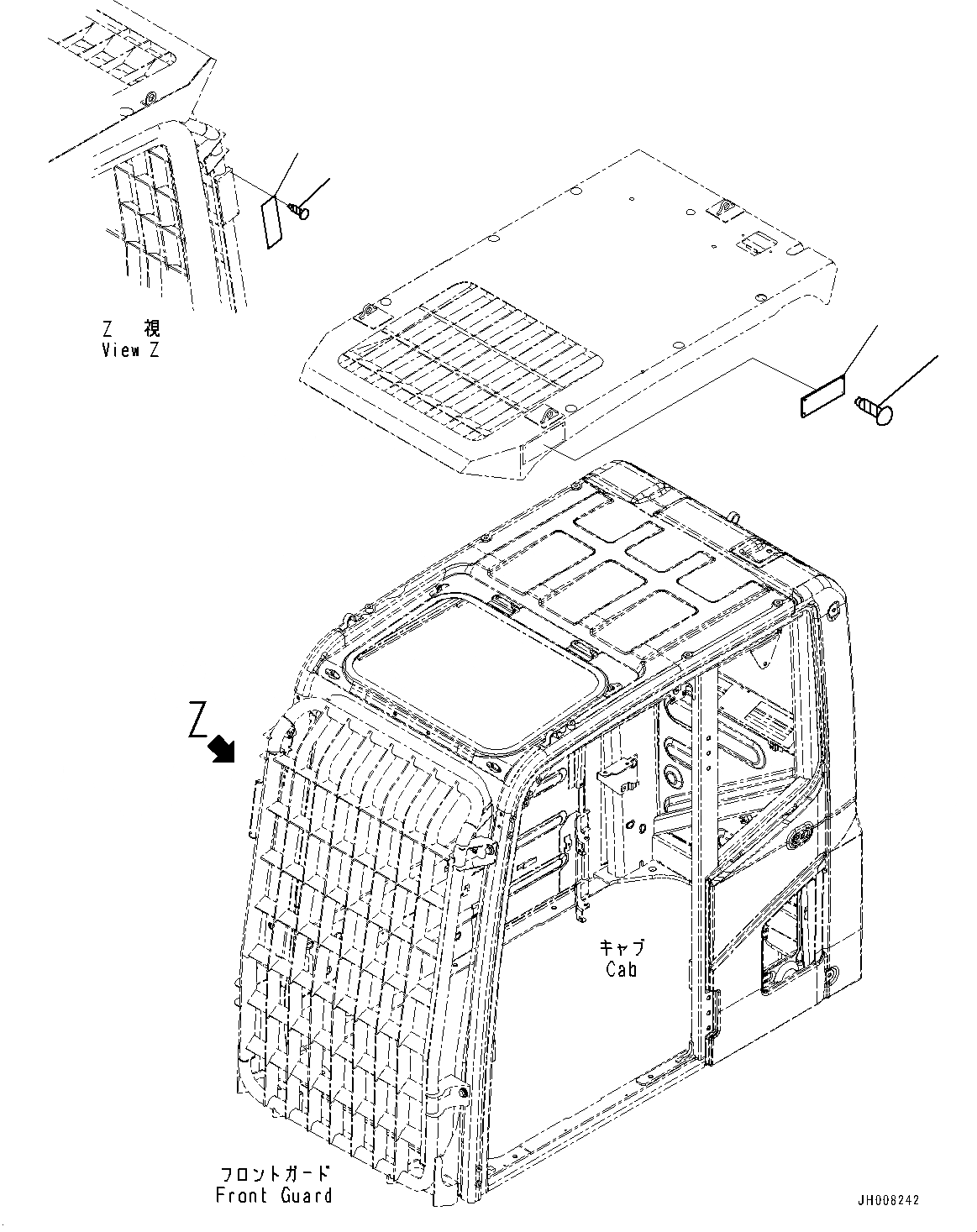 Z 視
View Z

Z

キャブ
Cab

フロントガード
Front Guard

JH008242