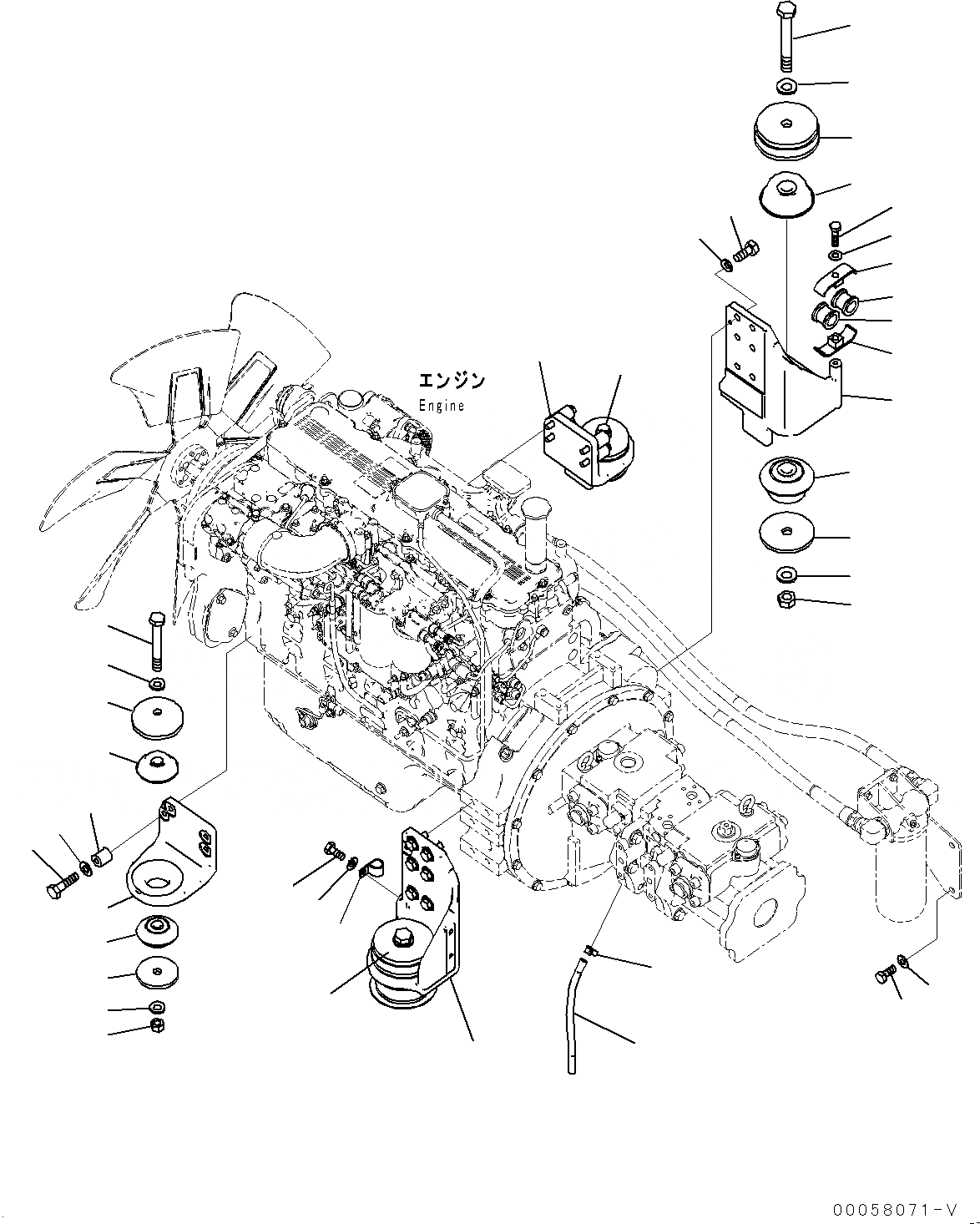 エンジン
Engine

00058071-V