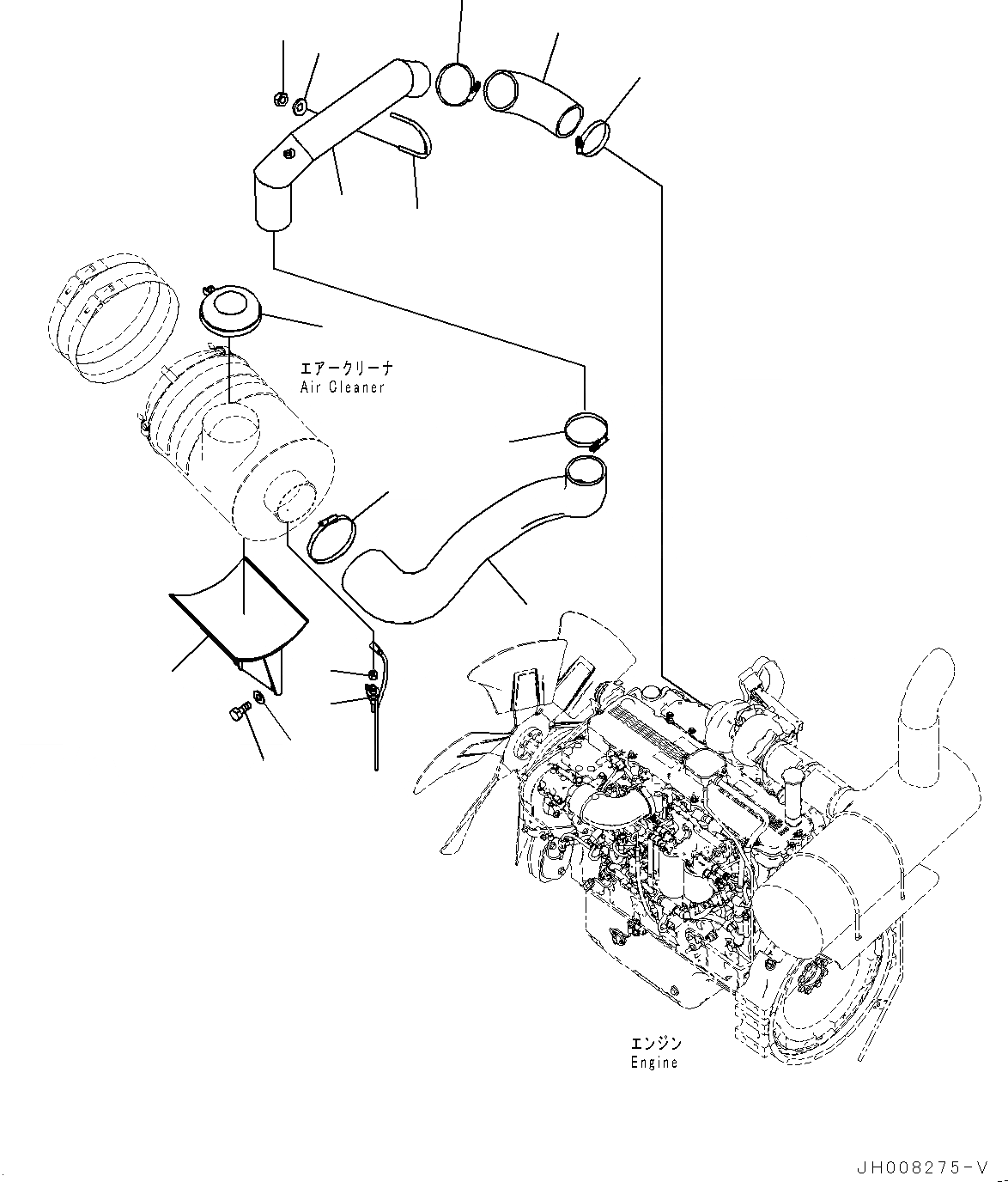 エアークリーナ
Air Cleaner

エンジン
Engine

JH008275-V