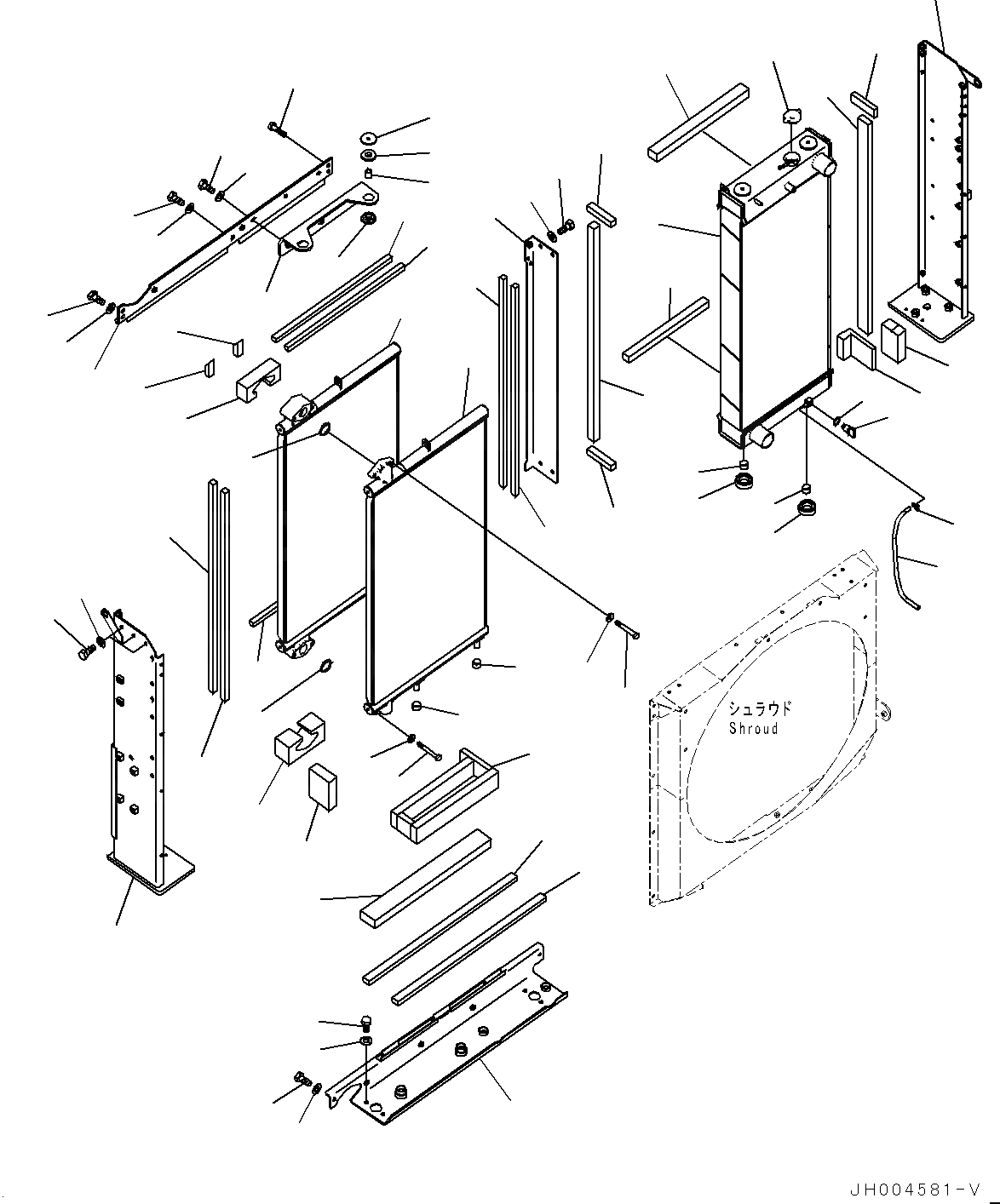 シュラウド
Shroud

JH004581-V