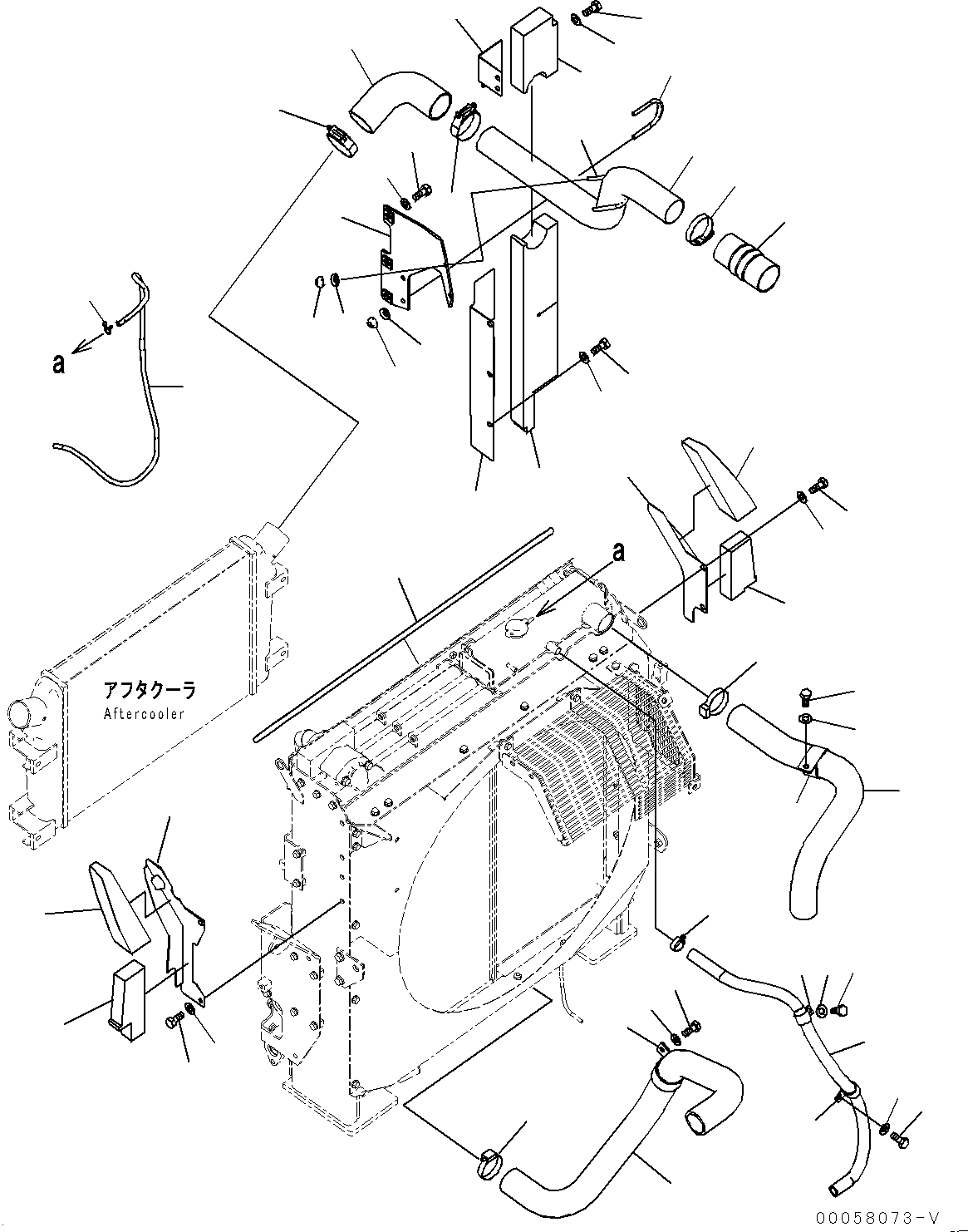 a

a

アフタクーラ
Aftercooler

00058073-V