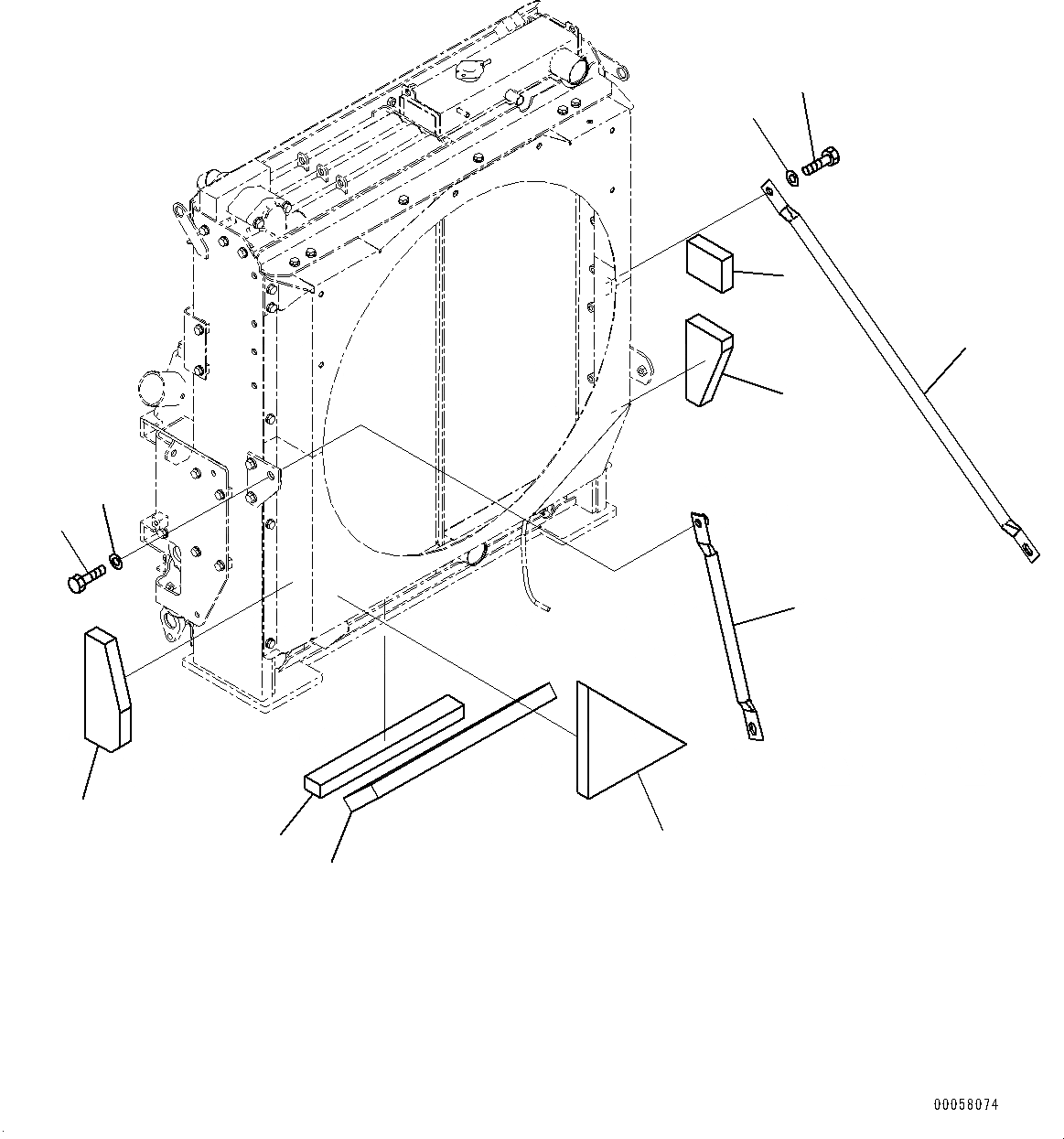 00058074