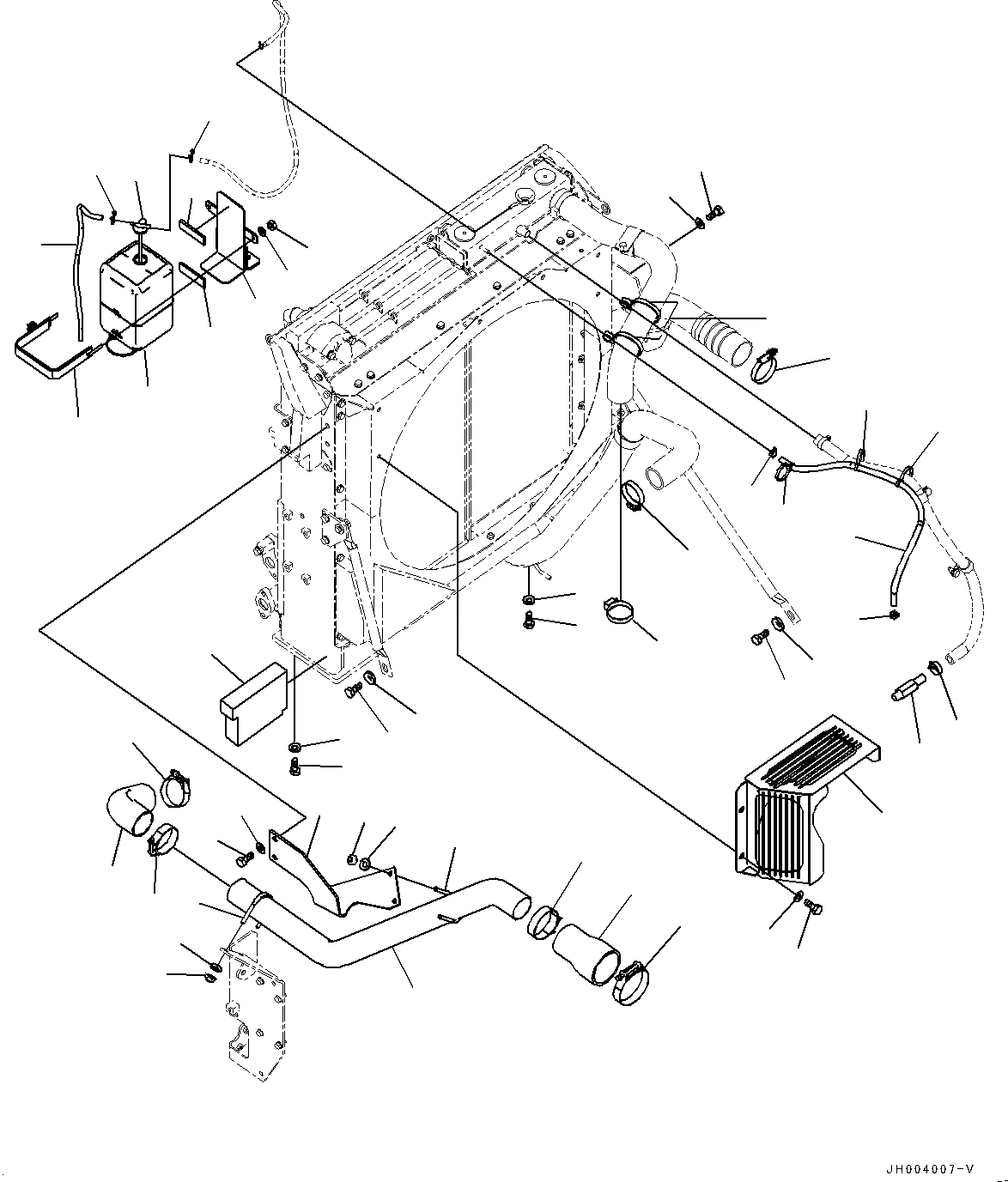 JH004007-V