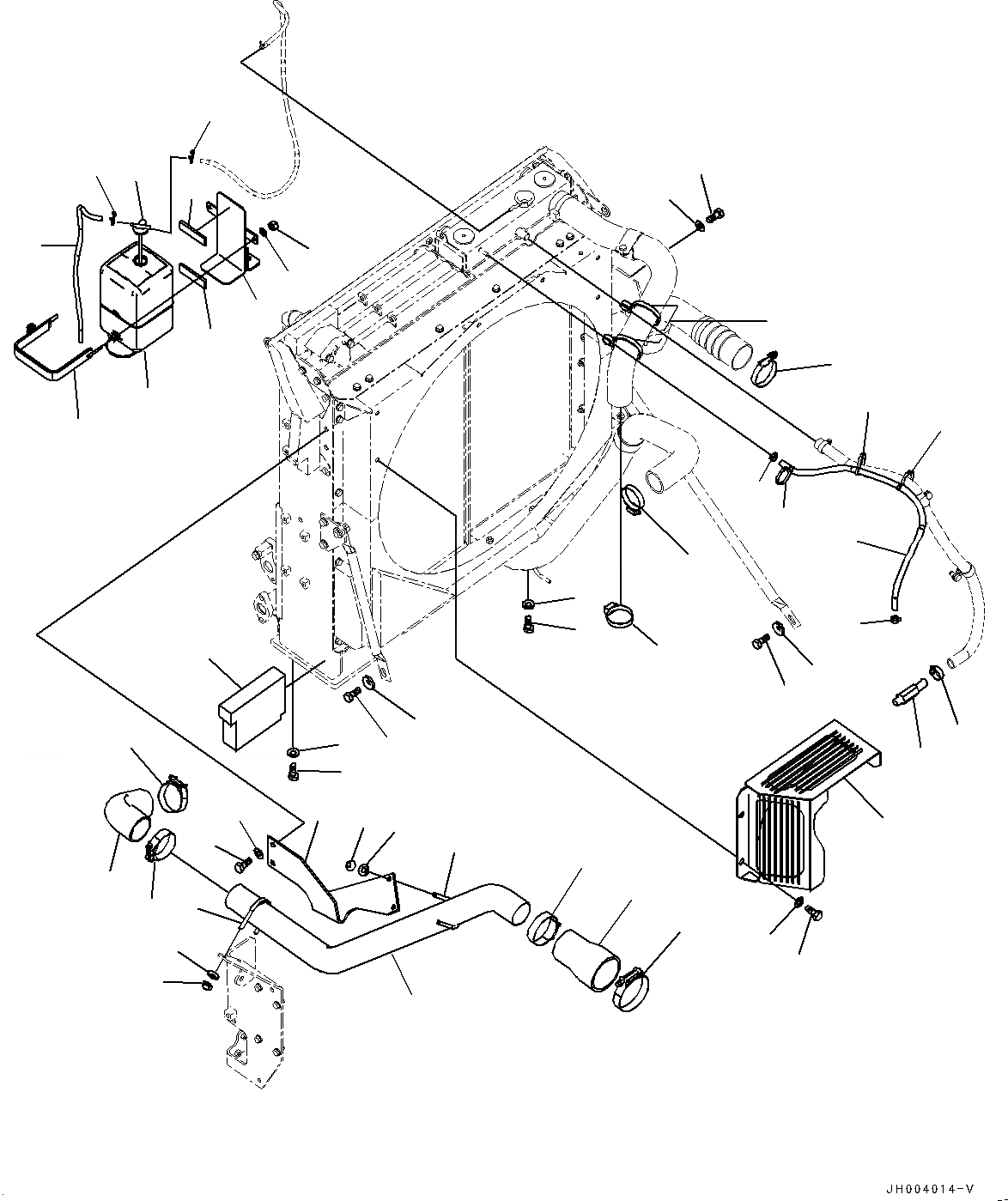 JH004014-V