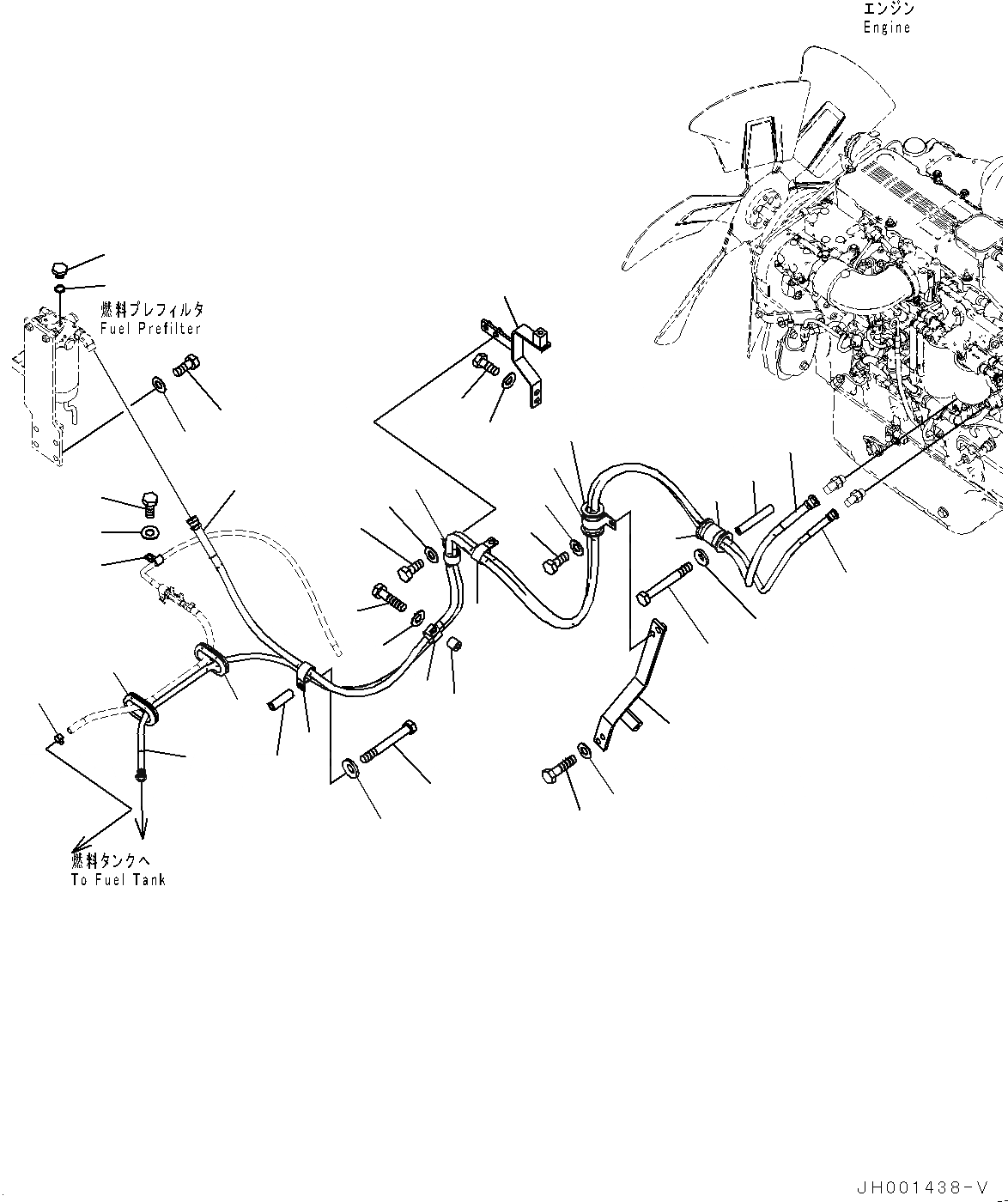 エンジン
Engine

燃料プレフィルタ
Fuel Prefilter

燃料タンクへ
To Fuel Tank

JH001438-V