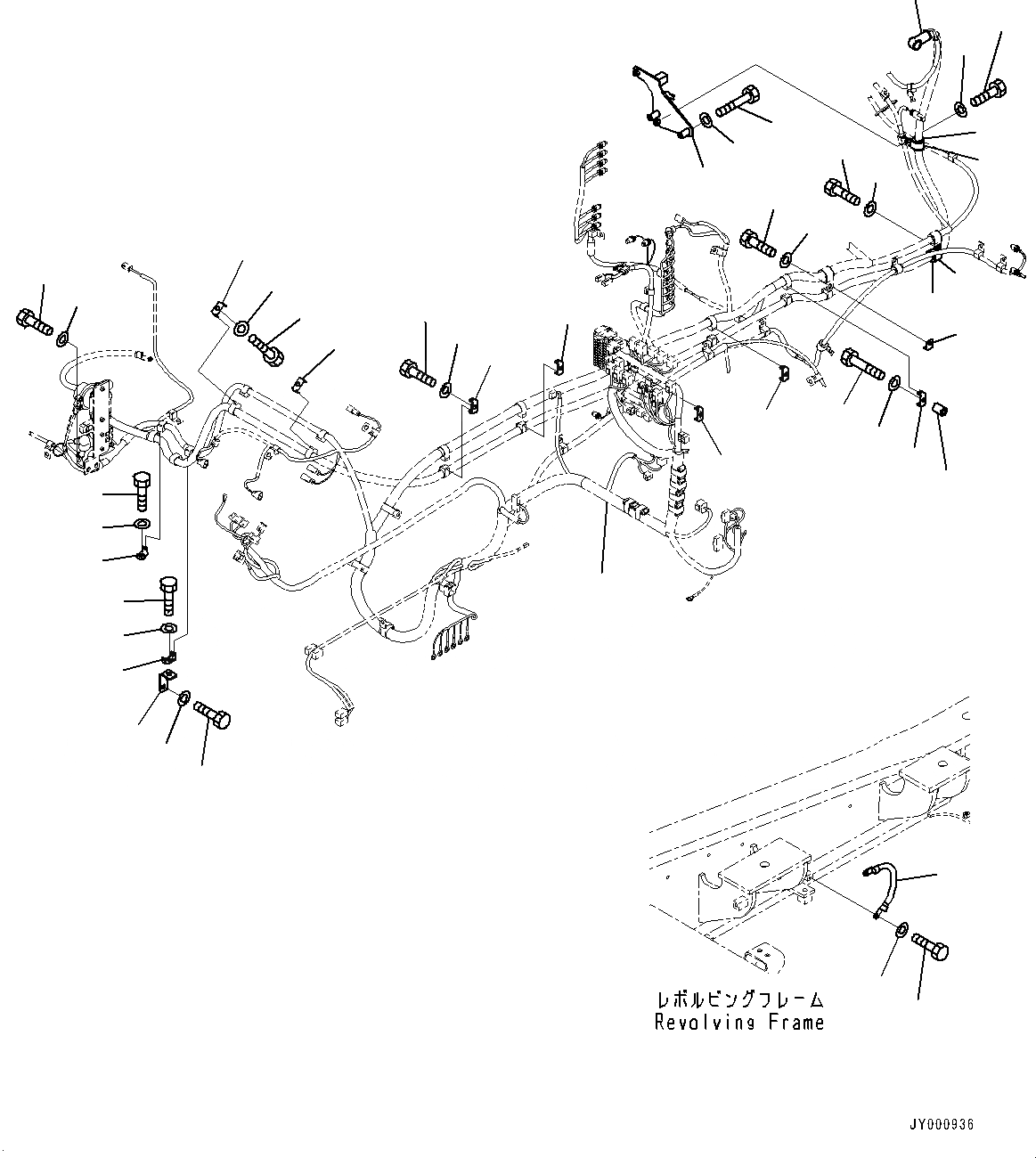 レボルビングフレーム
Revolving Frame

JY000936