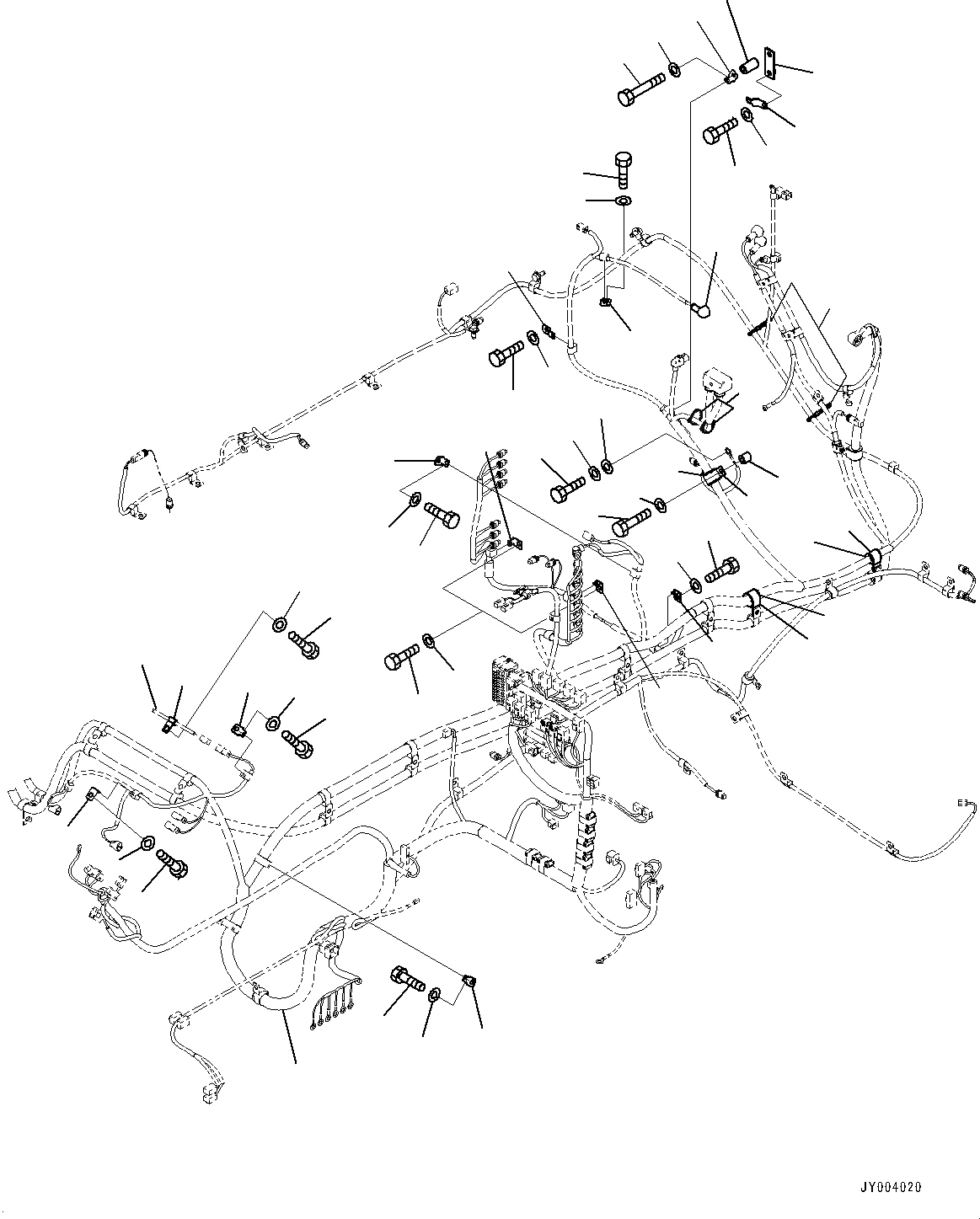 JY004020