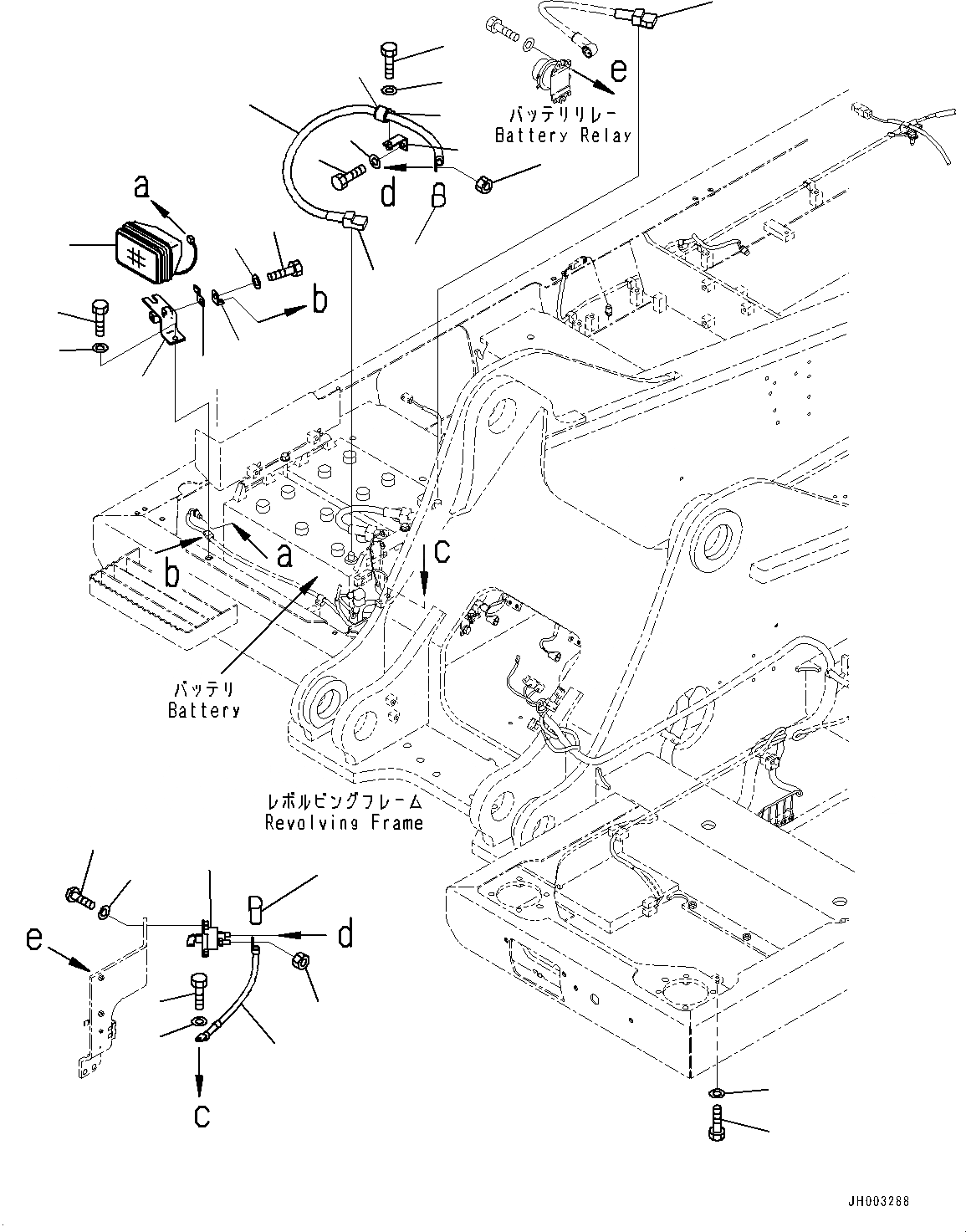 e

バッテリリレー
Battery Relay

a

d

b

a

b

c

バッテリ
Battery

レボルビングフレーム
Revolving Frame

e

d

c

JH003288