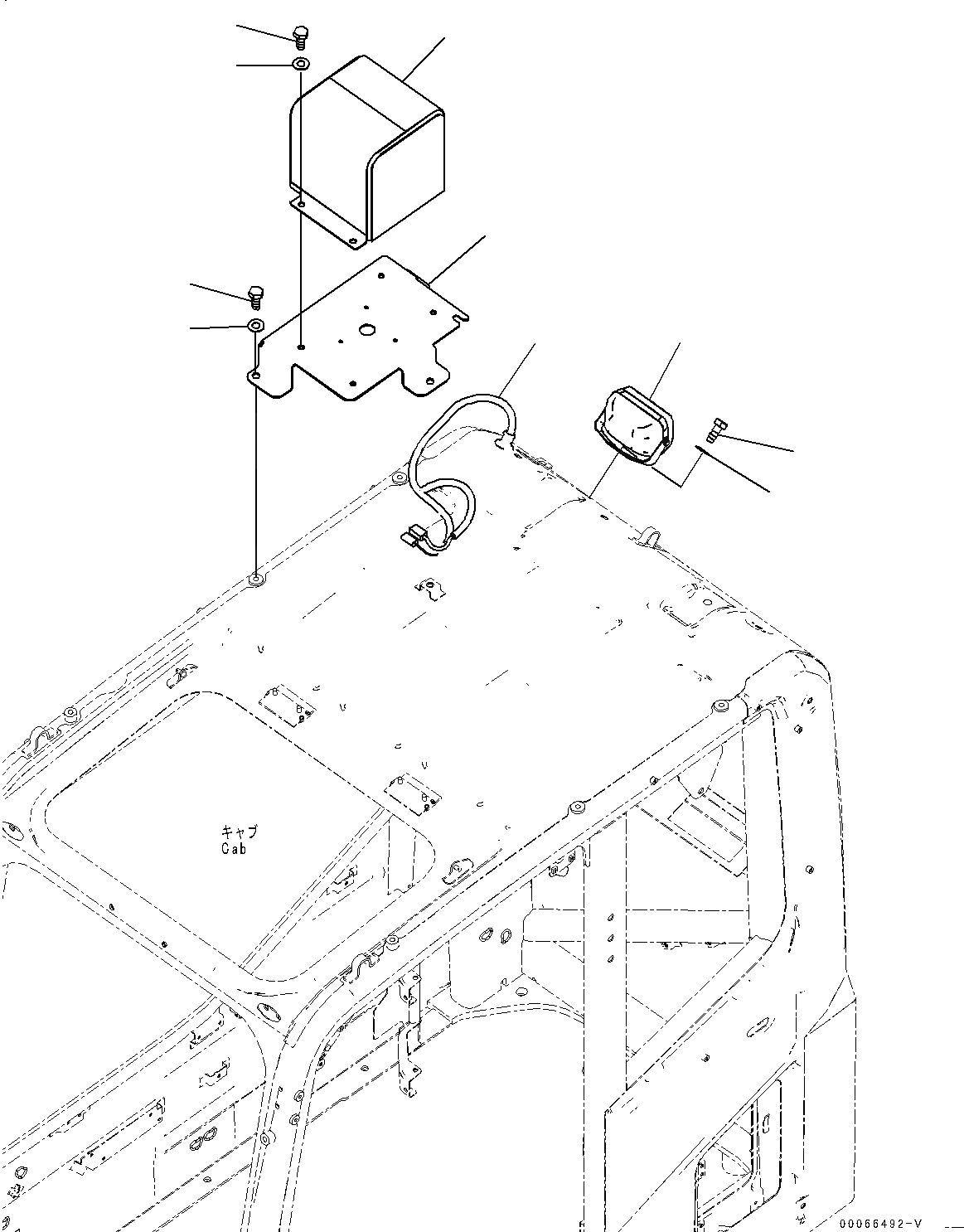 キャブ
Cab

00066492-V